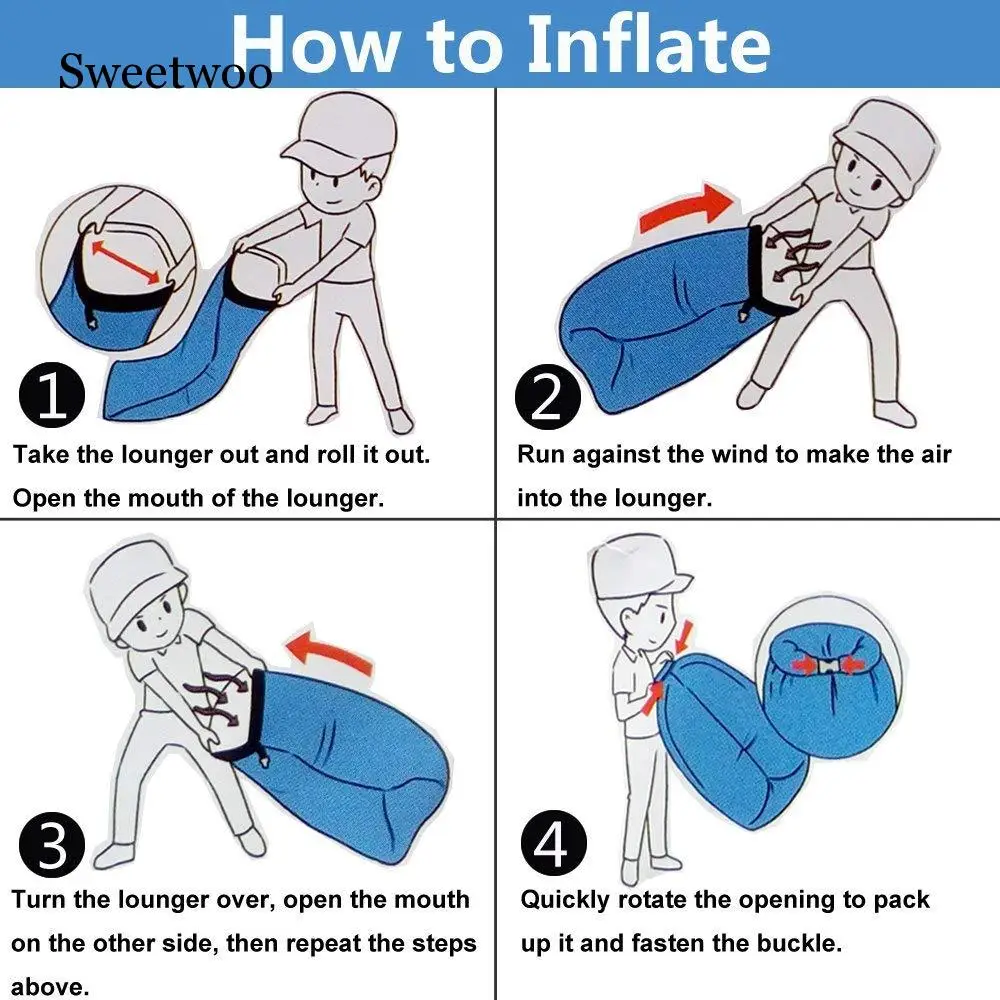 Sweetwoo

How to Inflate

1
Take the lounger out and roll it out. Open the mouth of the lounger.

2
Run against the wind to make the air into the lounger.

3
Turn the lounger over, open the mouth on the other side, then repeat the steps above.

4
Quickly rotate the opening to pack up it and fasten the buckle.