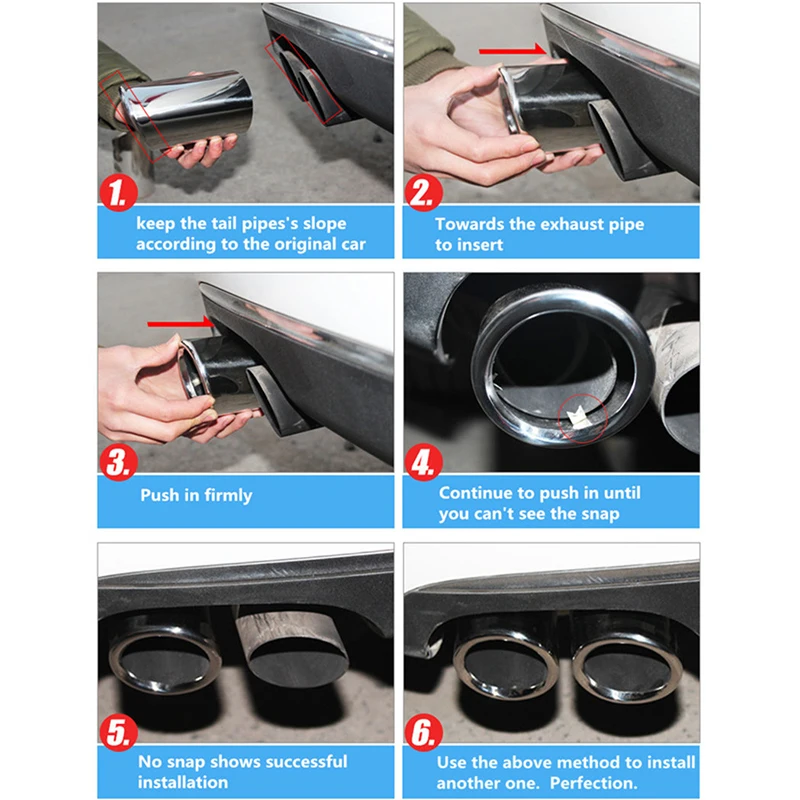 1.

keep the tail pipes's slope according to the original car

2.

Towards the exhaust pipe to insert

3.

Push in firmly

4.

Continue to push in until you can't see the snap

5.

No snap shows successful installation

6.

Use the above method to install another one. Perfection.