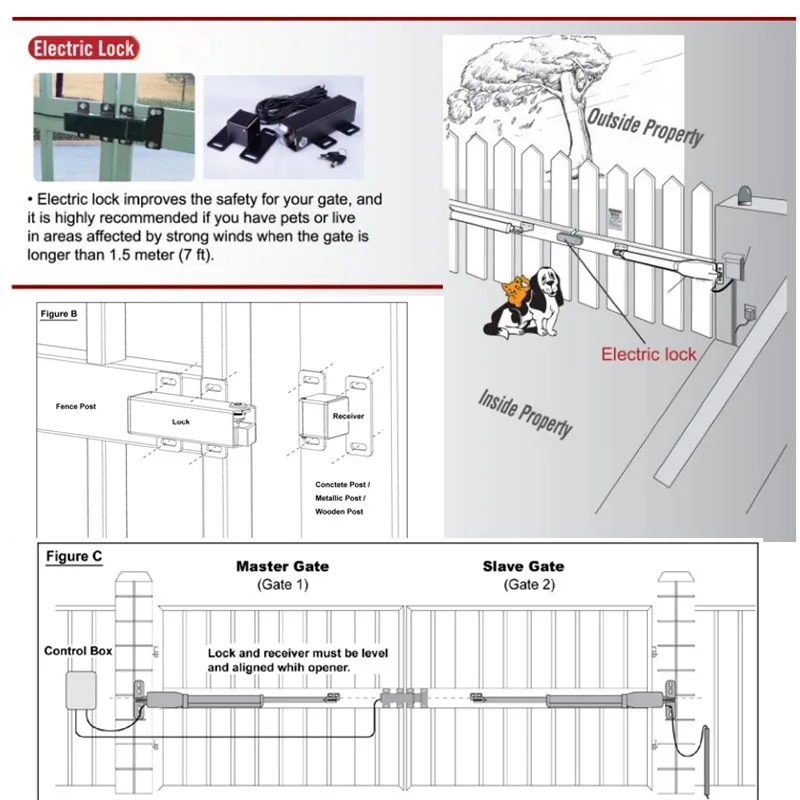 Electric Lock

• Electric lock improves the safety for your gate, and it is highly recommended if you have pets or live in areas affected by strong winds when the gate is longer than 1.5 meter (7 ft).

Outside Property

Electric lock

Inside Property

Figure B

Fence Post

Lock

Receiver

Conctete Post / Metallic Post / Wooden Post

Figure C

Master Gate
(Gate 1)

Slave Gate
(Gate 2)

Control Box

Lock and receiver must be level and aligned whih opener.