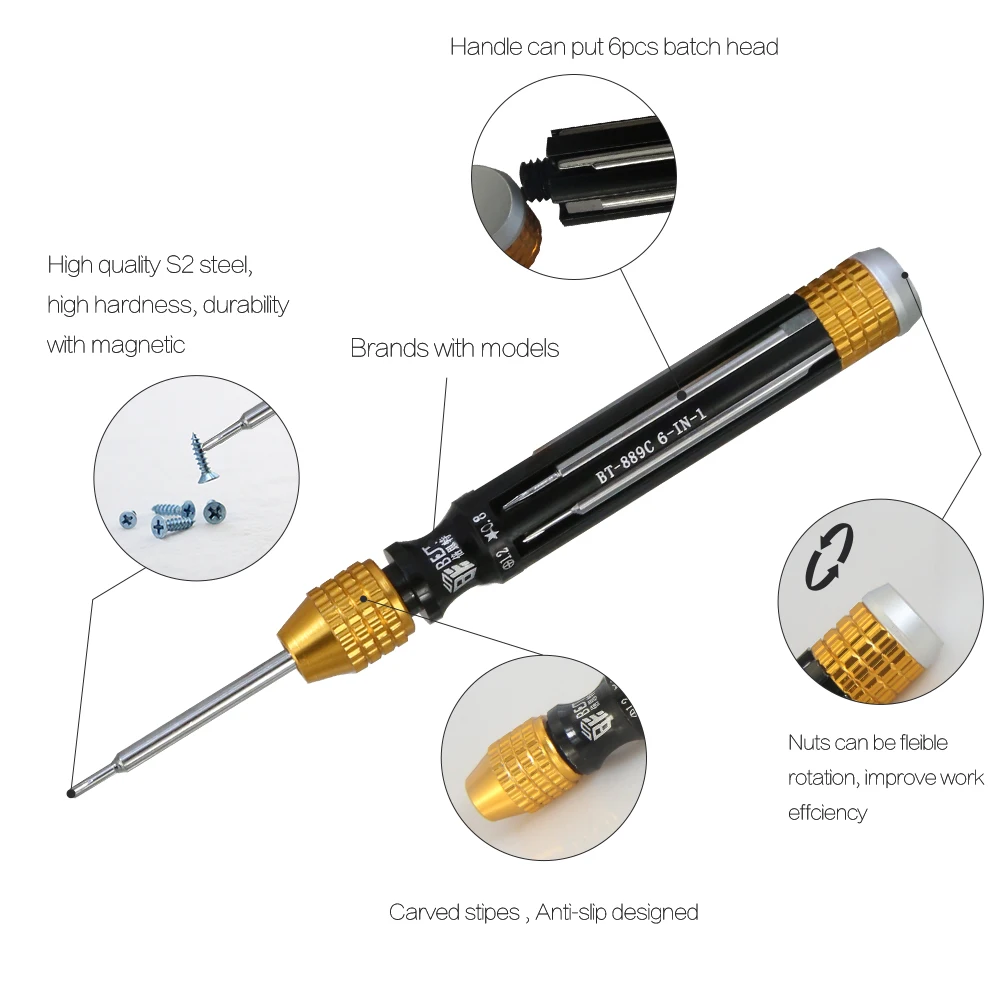 Handle can put 6pcs batch head

High quality S2 steel, high hardness, durability with magnetic

Brands with models

BT-889C 6-IN-1

★0.8

⊕1.2

BST

Nuts can be fleible rotation, improve work effciency

Carved stipes , Anti-slip designed