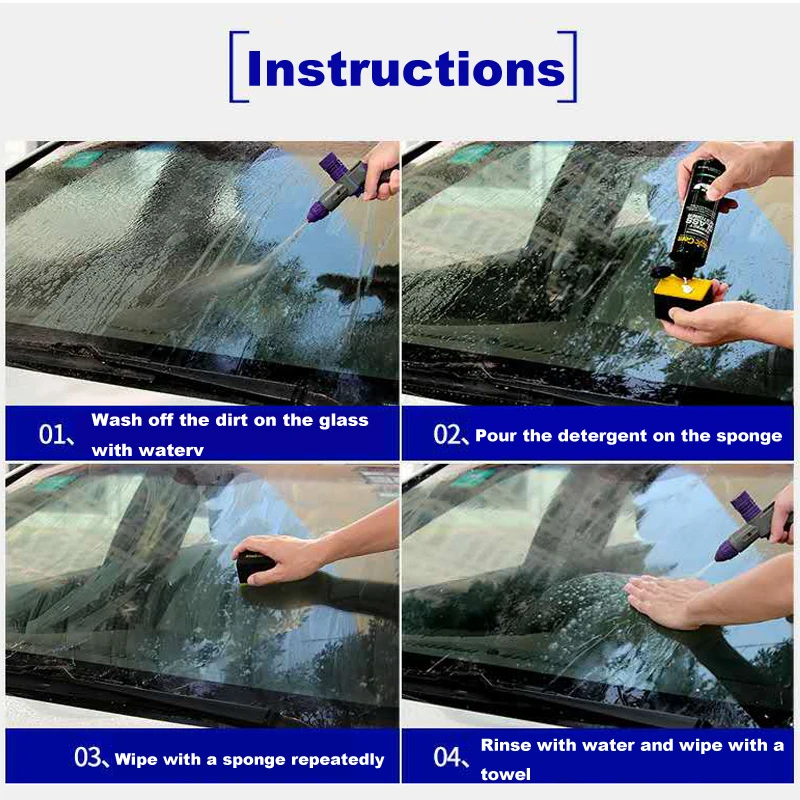 [Instructions]

01、Wash off the dirt on the glass with waterv

02、Pour the detergent on the sponge

03、Wipe with a sponge repeatedly

04、Rinse with water and wipe with a towel