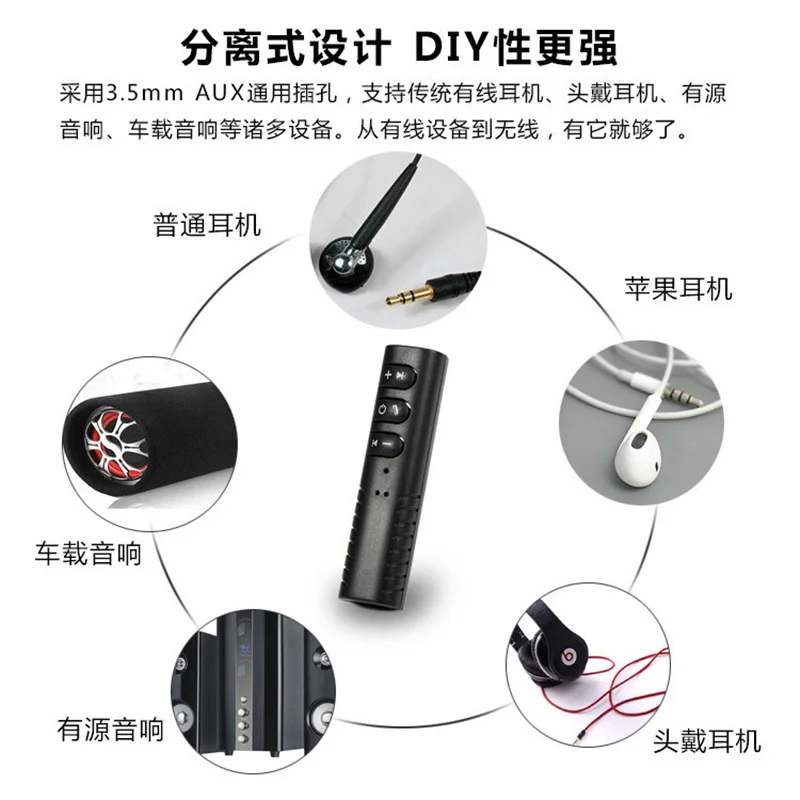 分离式设计 DIY性更强

采用3.5mm AUX通用插孔，支持传统有线耳机、头戴耳机、有源音响、车载音响等诸多设备。从有线设备到无线，有它就够了。

普通耳机

苹果耳机

车载音响

有源音响

头戴耳机