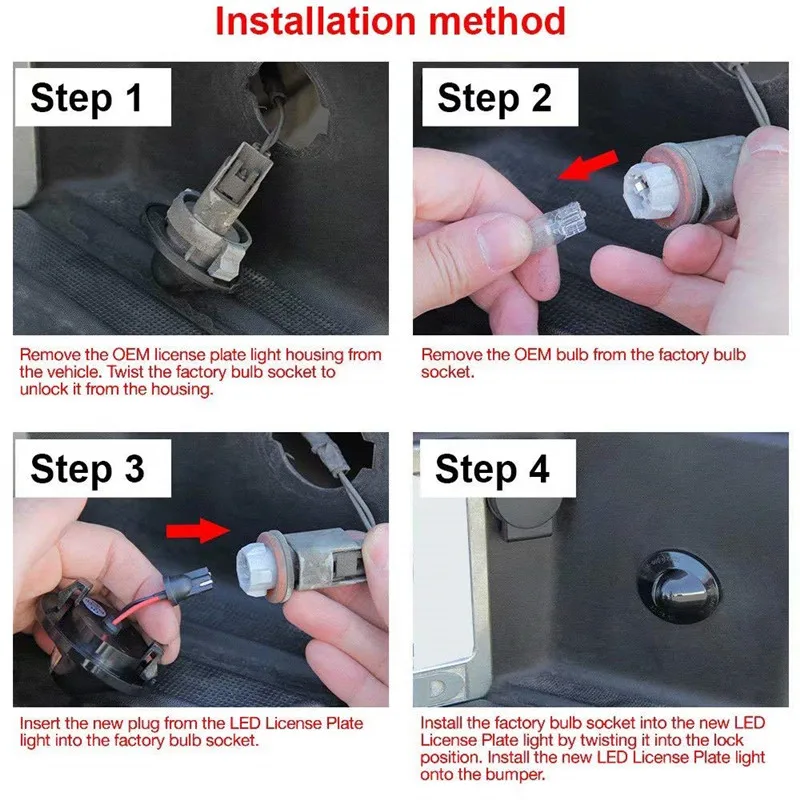 Installation method

Step 1

Remove the OEM license plate light housing from the vehicle. Twist the factory bulb socket to unlock it from the housing.

Step 2

Remove the OEM bulb from the factory bulb socket.

Step 3

Insert the new plug from the LED License Plate light into the factory bulb socket.

Step 4

Install the factory bulb socket into the new LED License Plate light by twisting it into the lock position. Install the new LED License Plate light onto the bumper.