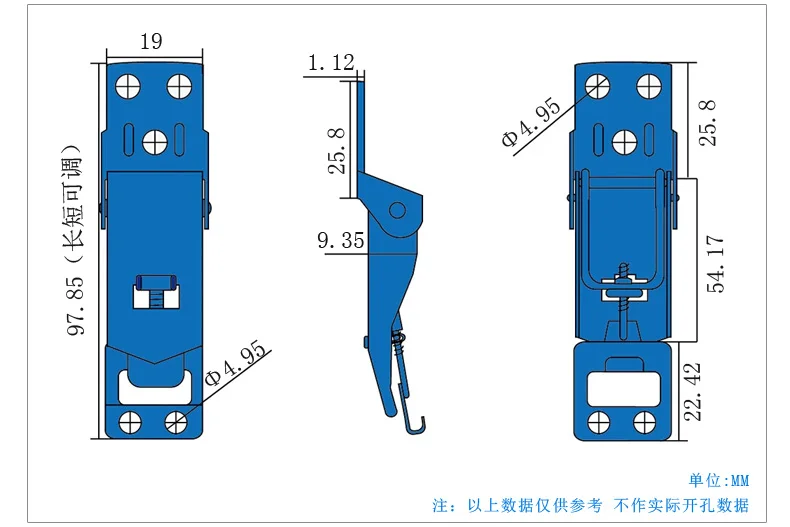 19

97.85（长短可调）

Φ4.95

1.12

25.8

9.35

Φ4.95

25.8

54.17

22.42

单位:MM

注：以上数据仅供参考 不作实际开孔数据