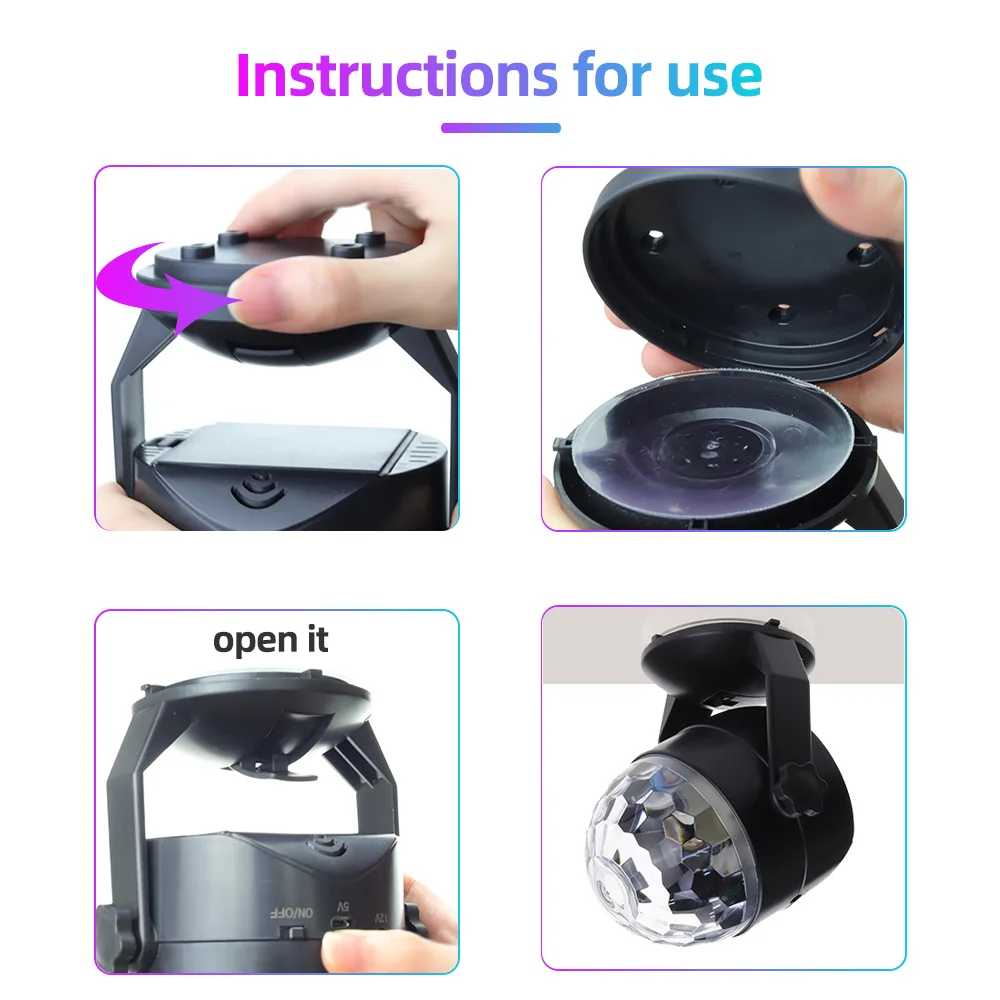 Instructions for use

open it

ON/OFF 5V 12V