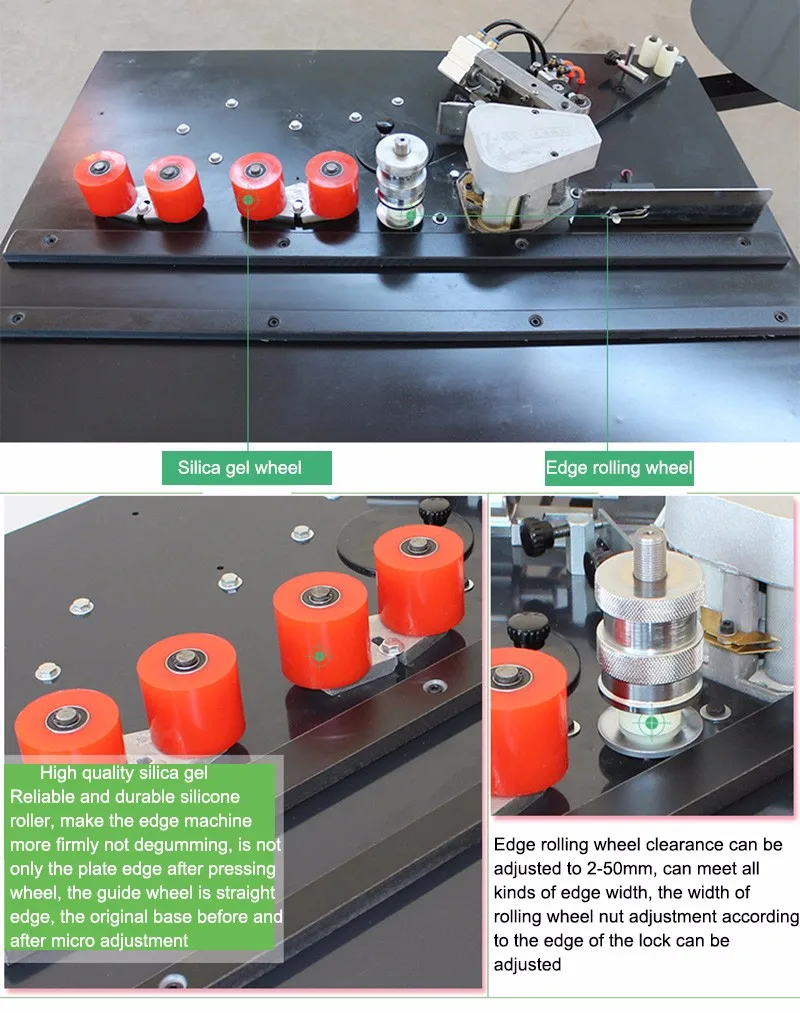 Silica gel wheel

Edge rolling wheel

High quality silica gel
Reliable and durable silicone roller, make the edge machine more firmly not degumming, is not only the plate edge after pressing wheel, the guide wheel is straight edge, the original base before and after micro adjustment

Edge rolling wheel clearance can be adjusted to 2-50mm, can meet all kinds of edge width, the width of rolling wheel nut adjustment according to the edge of the lock can be adjusted