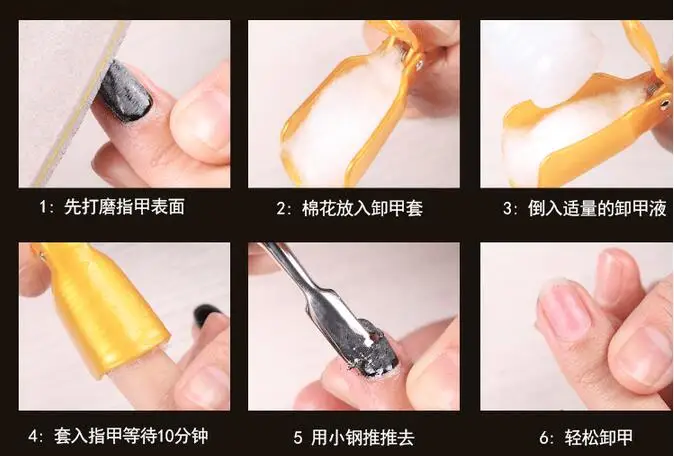 1：先打磨指甲表面

2：棉花放入卸甲套

3：倒入适量的卸甲液

4：套入指甲等待10分钟

5 用小钢推推去

6：轻松卸甲