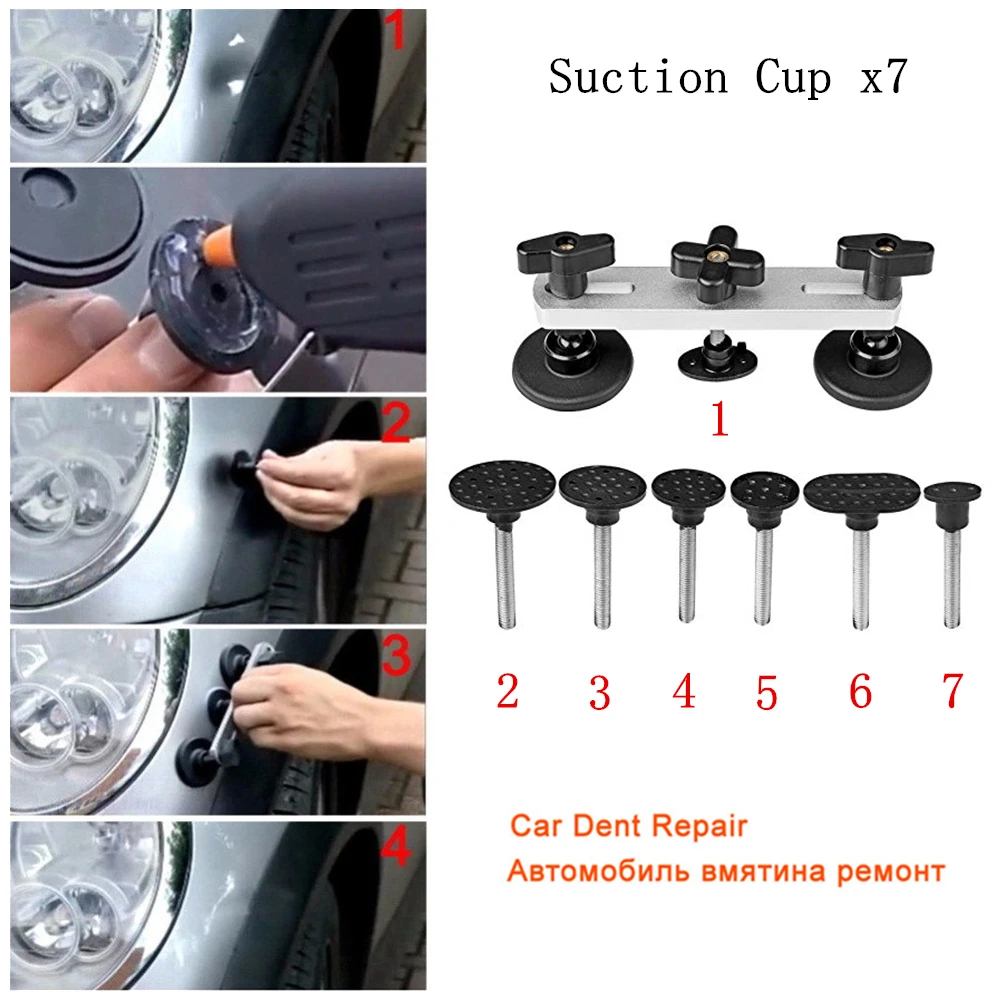 1

2

3

4

Suction Cup x7

1

2 3 4 5 6 7

Car Dent Repair
Автомобиль вмятина ремонт