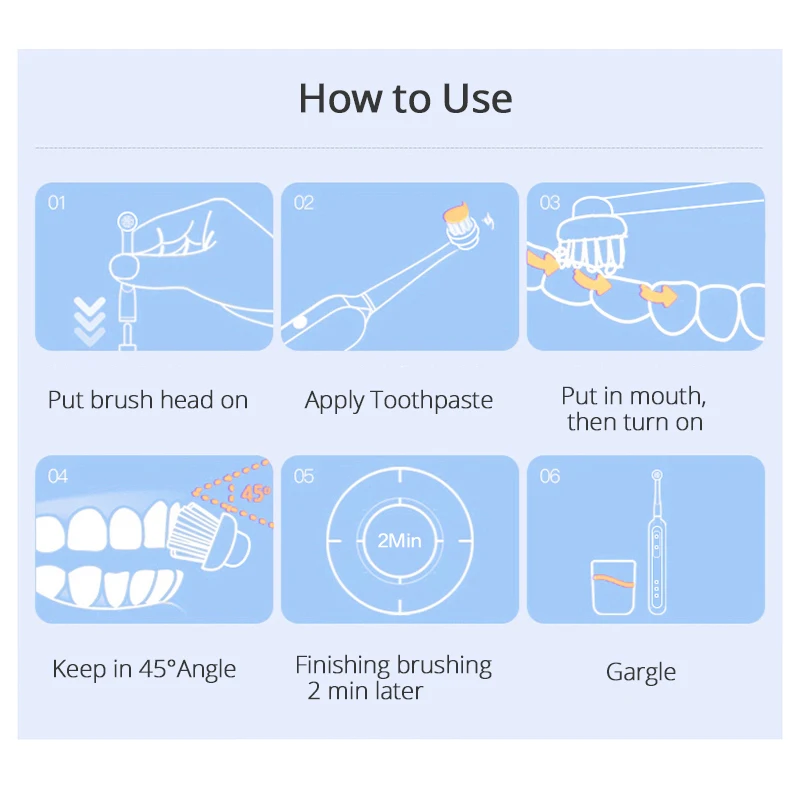 How to Use

01

Put brush head on

02

Apply Toothpaste

03

Put in mouth, then turn on

04

45°

Keep in 45°Angle

05

2Min

Finishing brushing 2 min later

06

Gargle