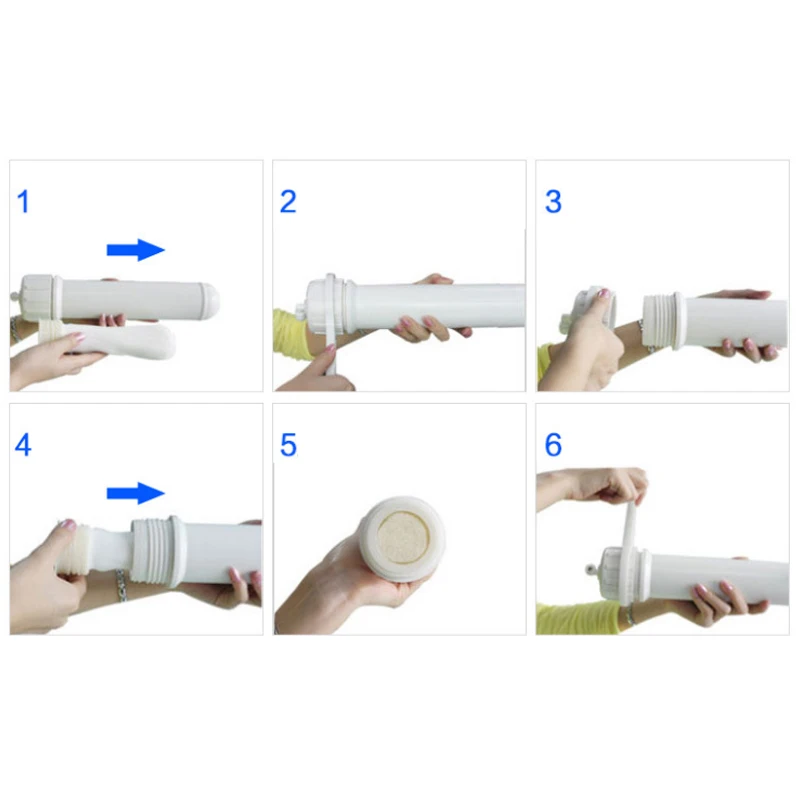 1

2

3

4

5

6