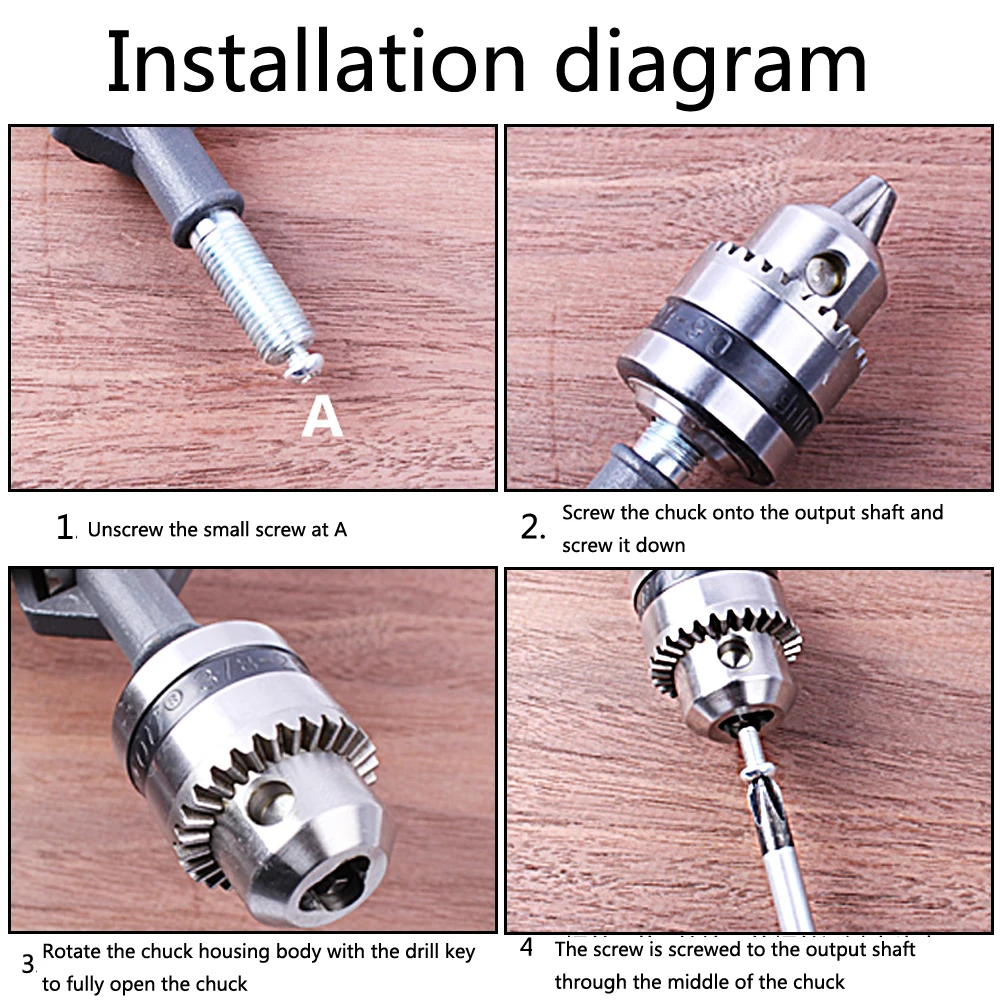 Installation diagram

A

1. Unscrew the small screw at A

2. Screw the chuck onto the output shaft and screw it down

3. Rotate the chuck housing body with the drill key to fully open the chuck

4 The screw is screwed to the output shaft through the middle of the chuck