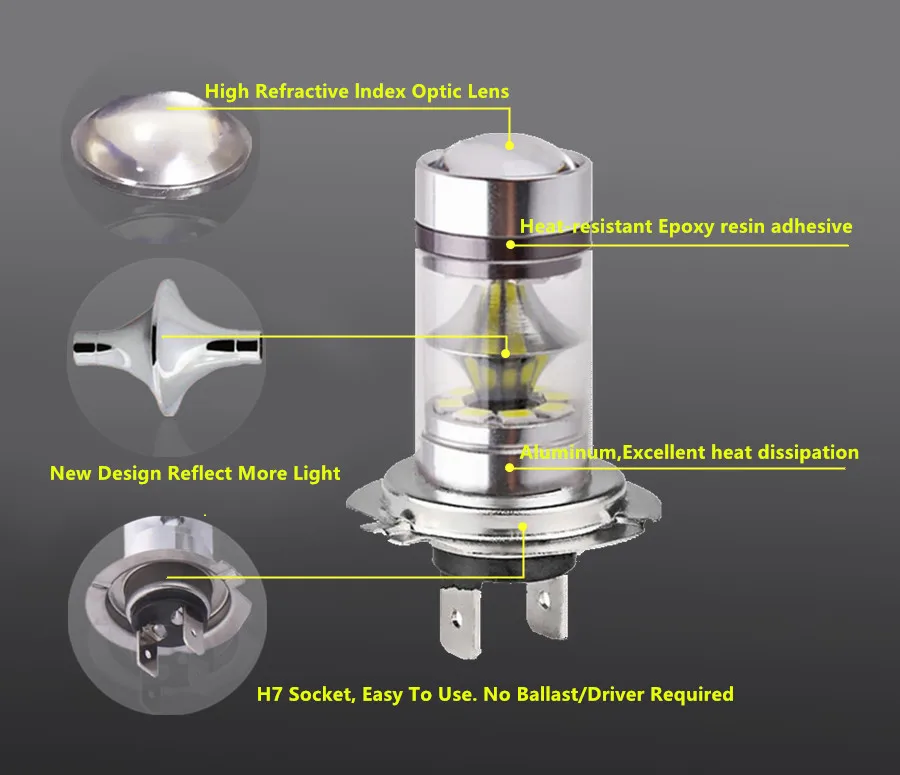 High Refractive Index Optic Lens

Heat-resistant Epoxy resin adhesive

New Design Reflect More Light

Aluminum,Excellent heat dissipation

H7 Socket, Easy To Use. No Ballast/Driver Required