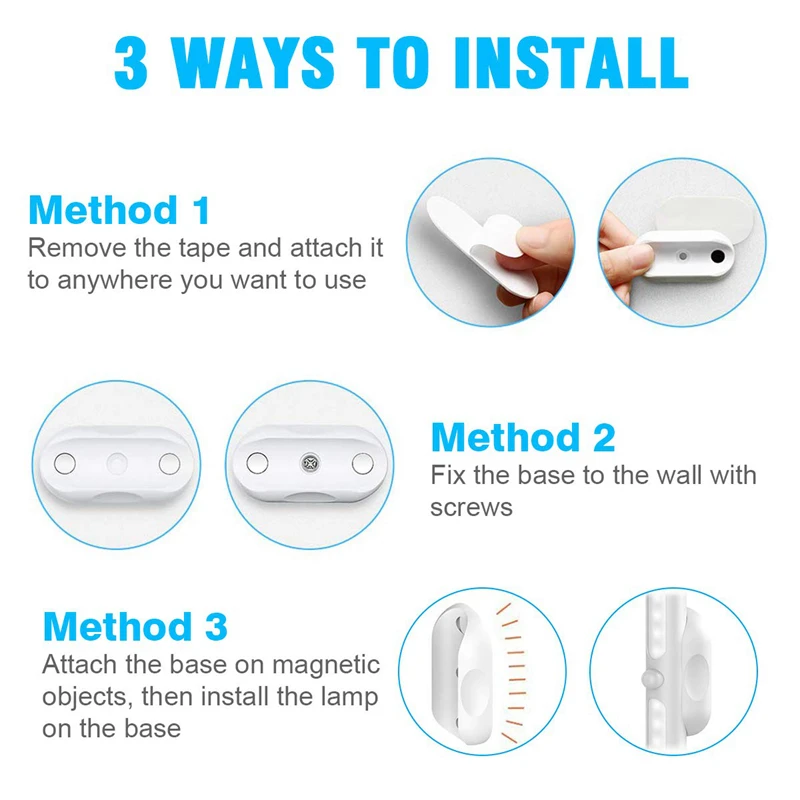 3 WAYS TO INSTALL

Method 1
Remove the tape and attach it to anywhere you want to use

Method 2
Fix the base to the wall with screws

Method 3
Attach the base on magnetic objects, then install the lamp on the base