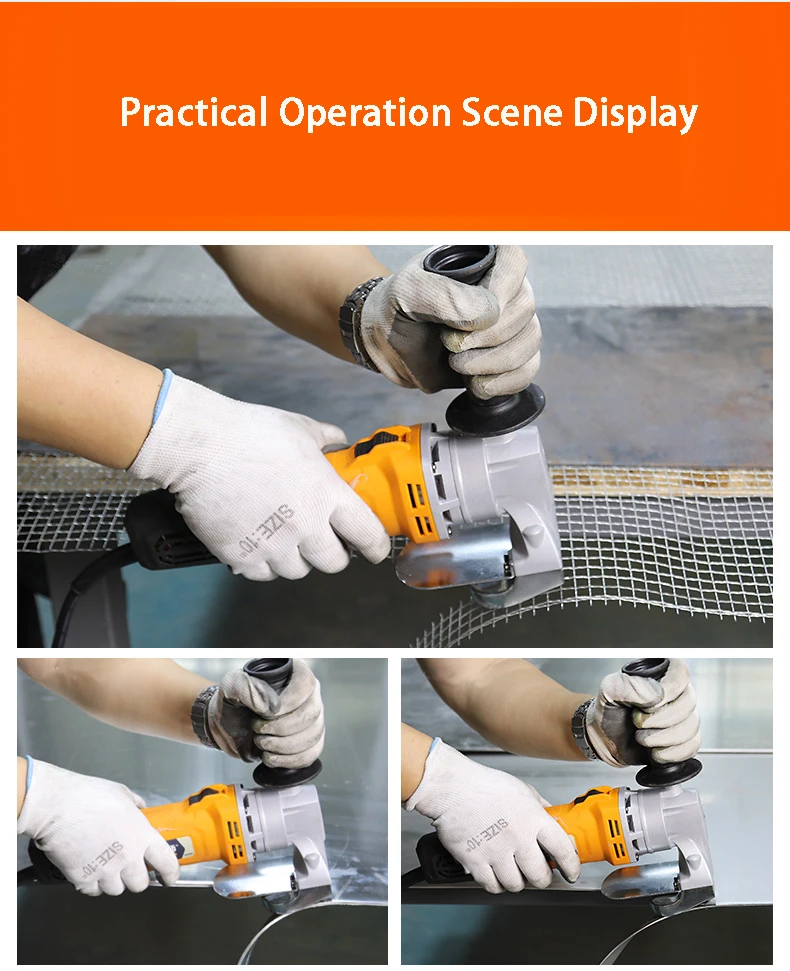 Practical Operation Scene Display

SIZE:10

SIZE:10

SIZE:10