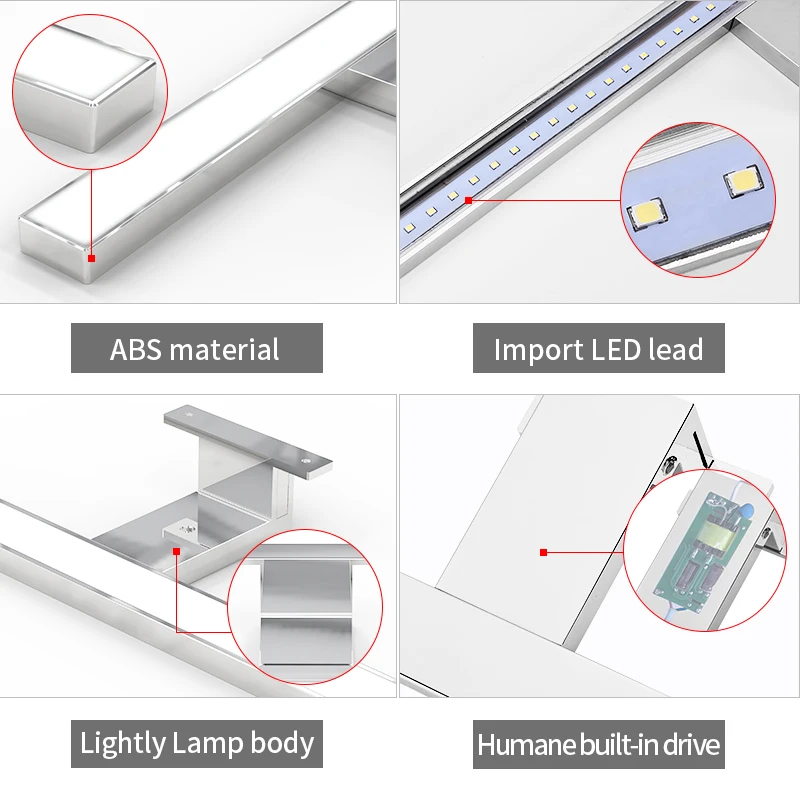 ABS material

Import LED lead

Lightly Lamp body

Humane built-in drive