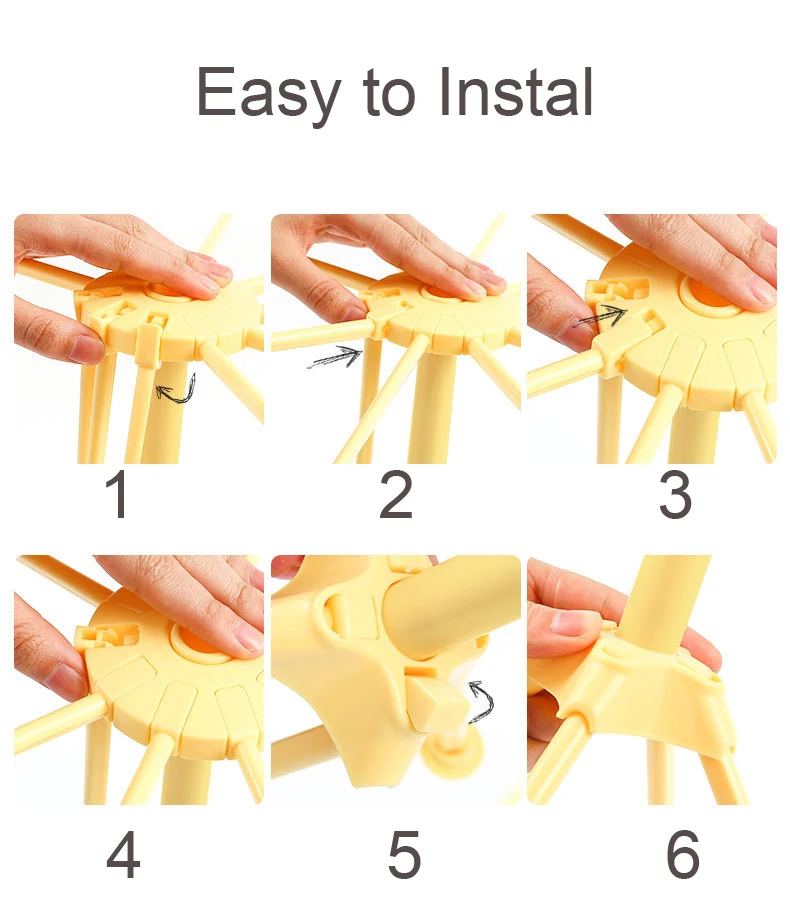 Easy to Instal

1

2

3

4

5

6