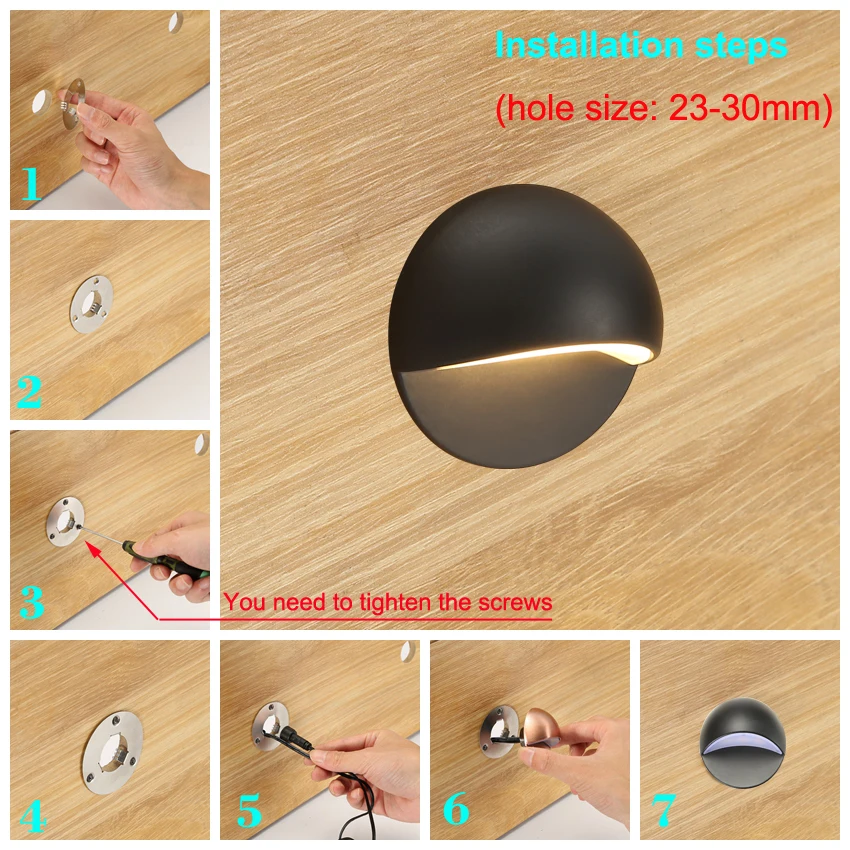 Installation steps

(hole size: 23-30mm)

1

2

3

You need to tighten the screws

4

5

6

7