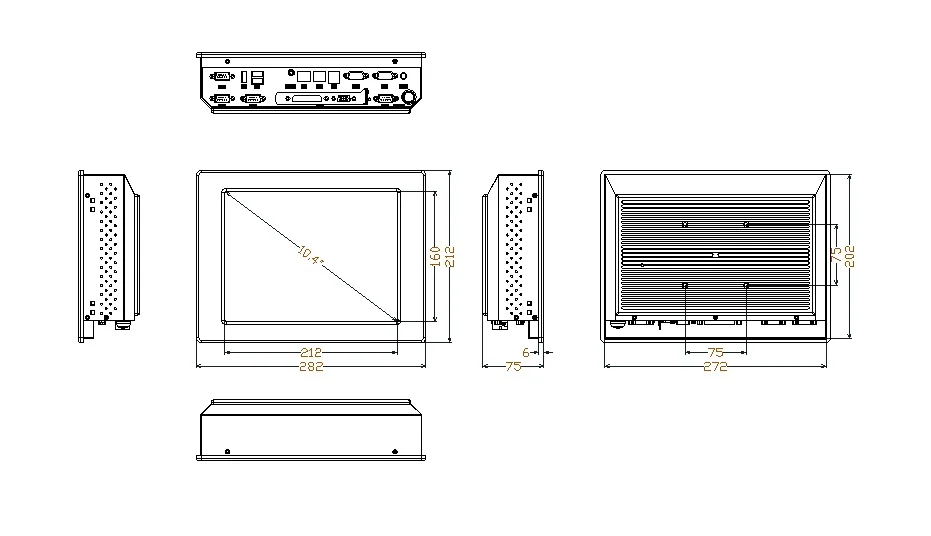 10.4"
160
212
212
282
6
75
75
202
75
272