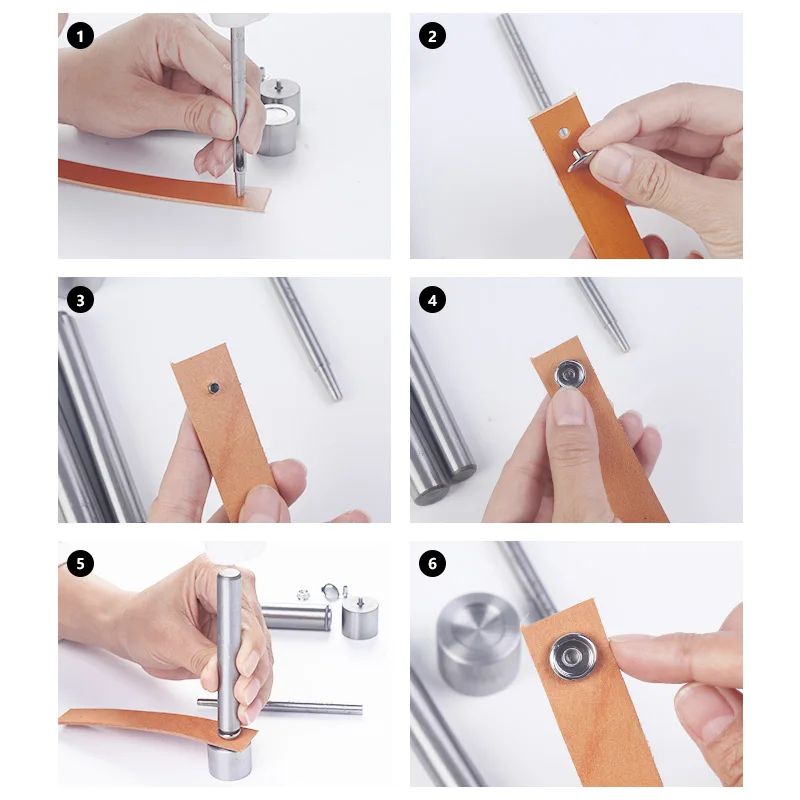 1

2

3

4

5

6