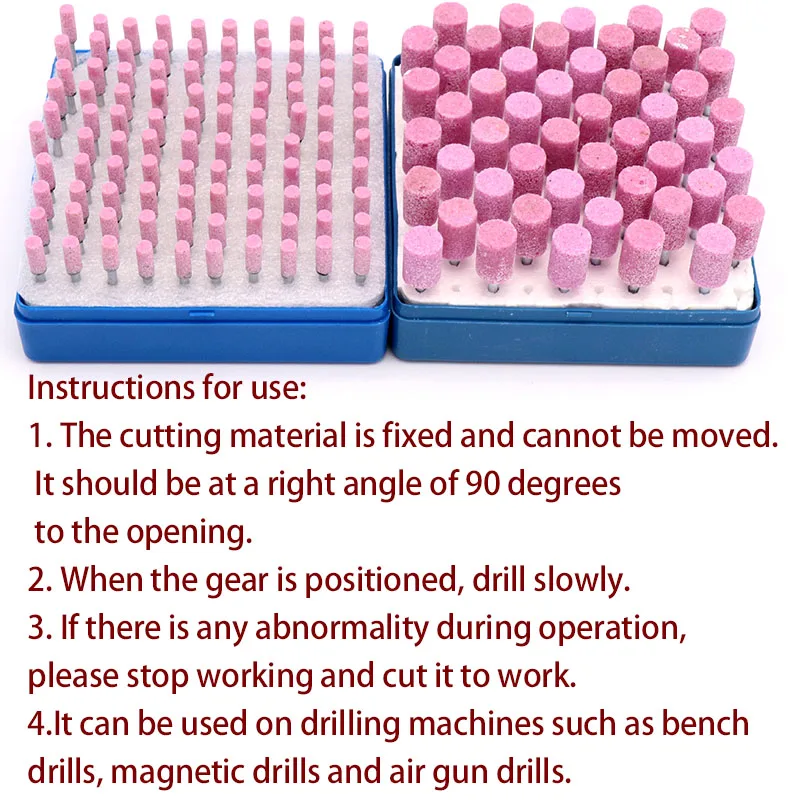 Instructions for use:
1. The cutting material is fixed and cannot be moved. It should be at a right angle of 90 degrees to the opening.
2. When the gear is positioned, drill slowly.
3. If there is any abnormality during operation, please stop working and cut it to work.
4.It can be used on drilling machines such as bench drills, magnetic drills and air gun drills.