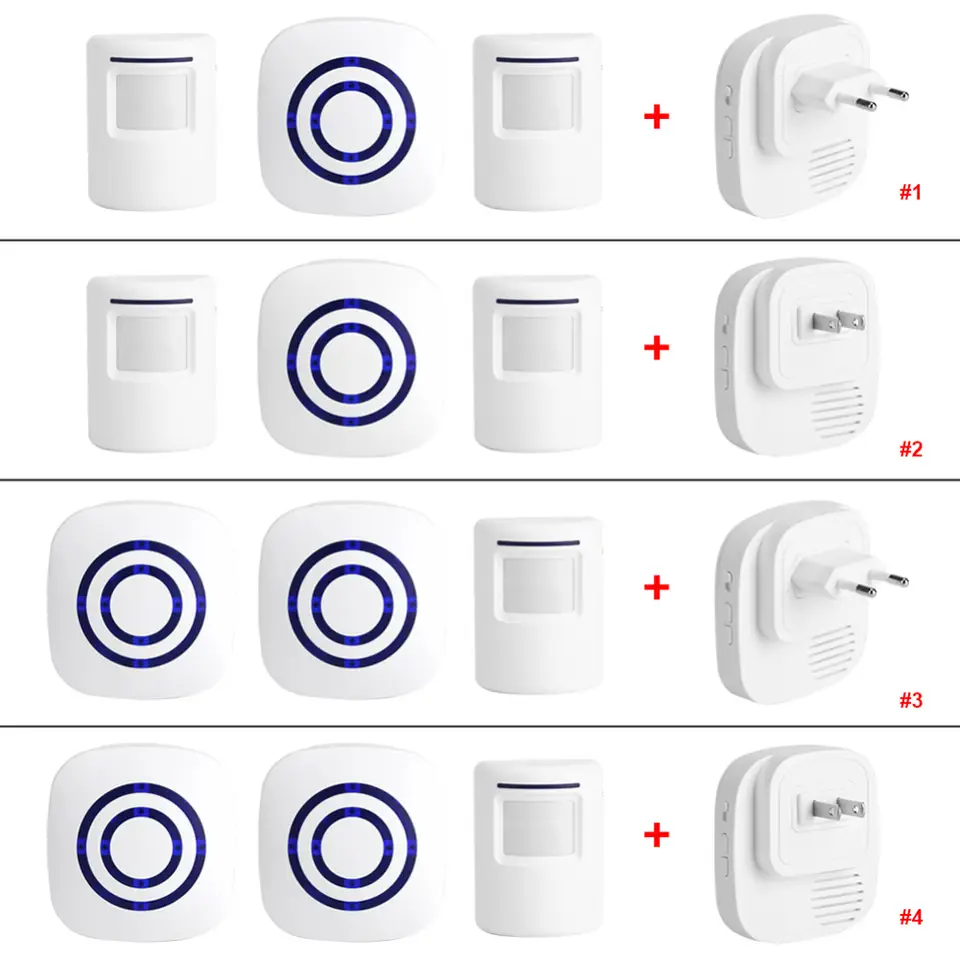 +

#1

+

#2

+

#3

+

#4