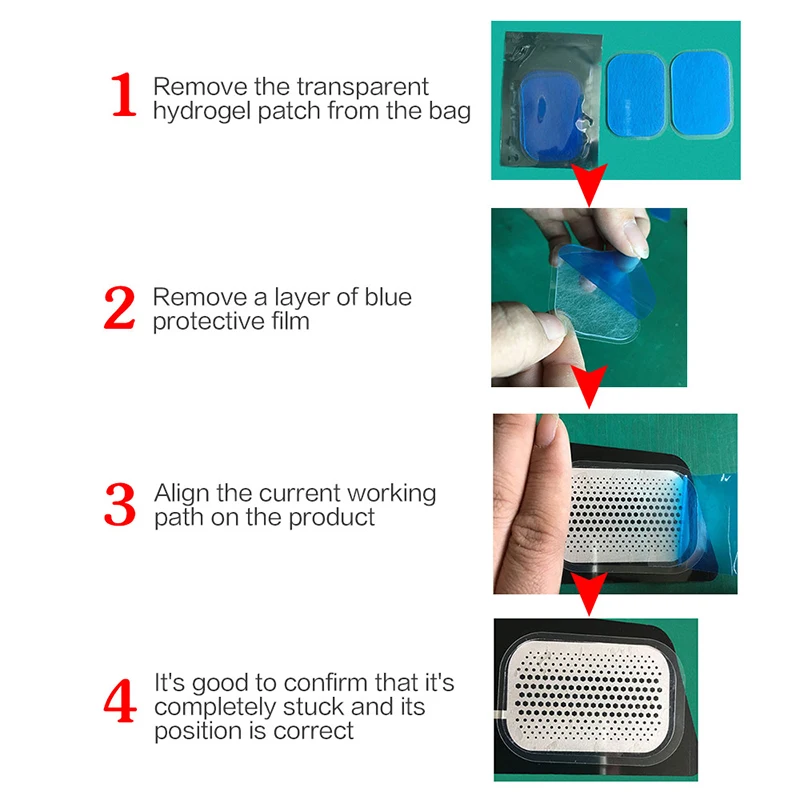 1 Remove the transparent hydrogel patch from the bag

2 Remove a layer of blue protective film

3 Align the current working path on the product

4 It's good to confirm that it's completely stuck and its position is correct