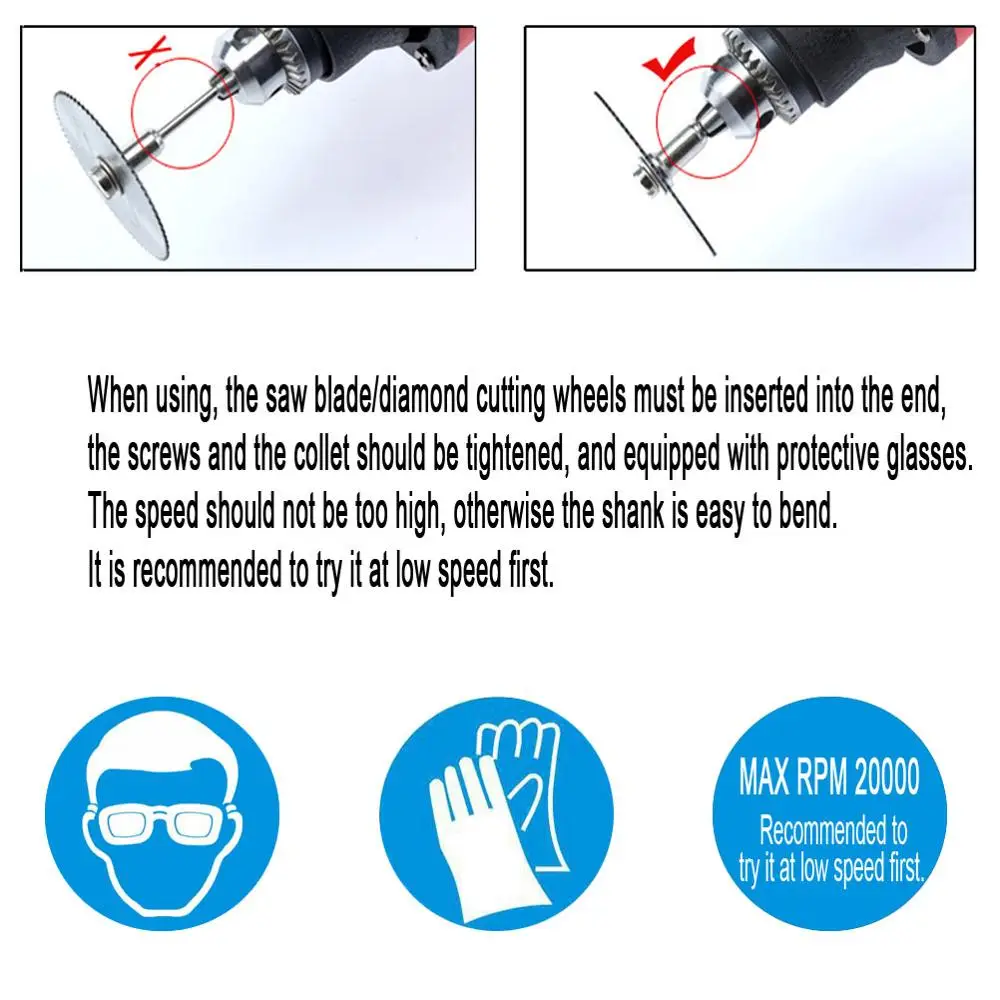 When using, the saw blade/diamond cutting wheels must be inserted into the end, the screws and the collet should be tightened, and equipped with protective glasses.
The speed should not be too high, otherwise the shank is easy to bend.
It is recommended to try it at low speed first.

MAX RPM 20000
Recommended to try it at low speed first.