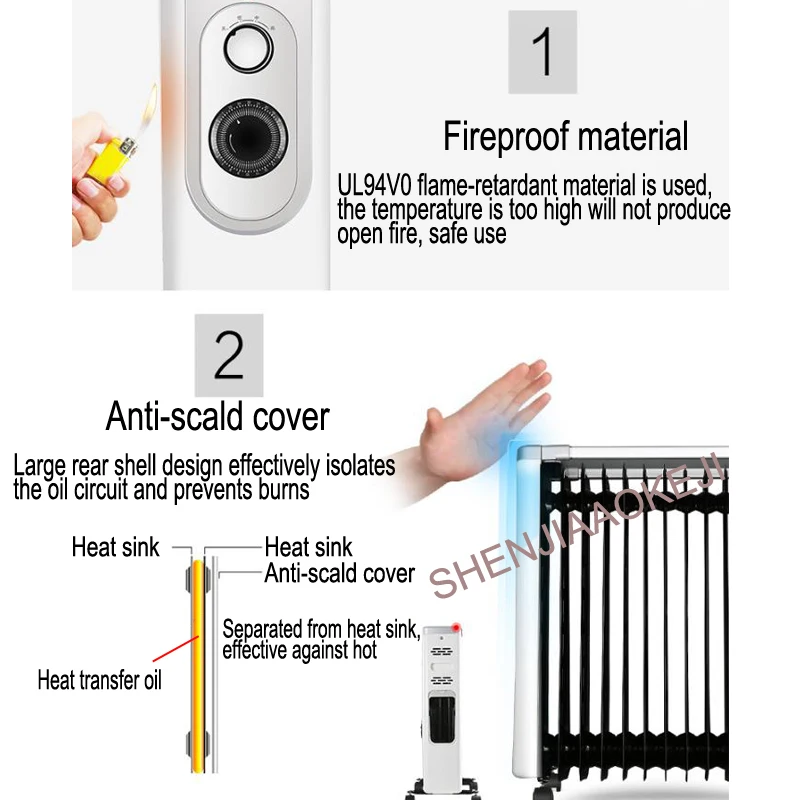 1

Fireproof material

UL94V0 flame-retardant material is used, the temperature is too high will not produce open fire, safe use

2

Anti-scald cover

Large rear shell design effectively isolates the oil circuit and prevents burns

Heat sink

Heat sink

Anti-scald cover

Separated from heat sink, effective against hot

Heat transfer oil

SHENJIAAOKEJI