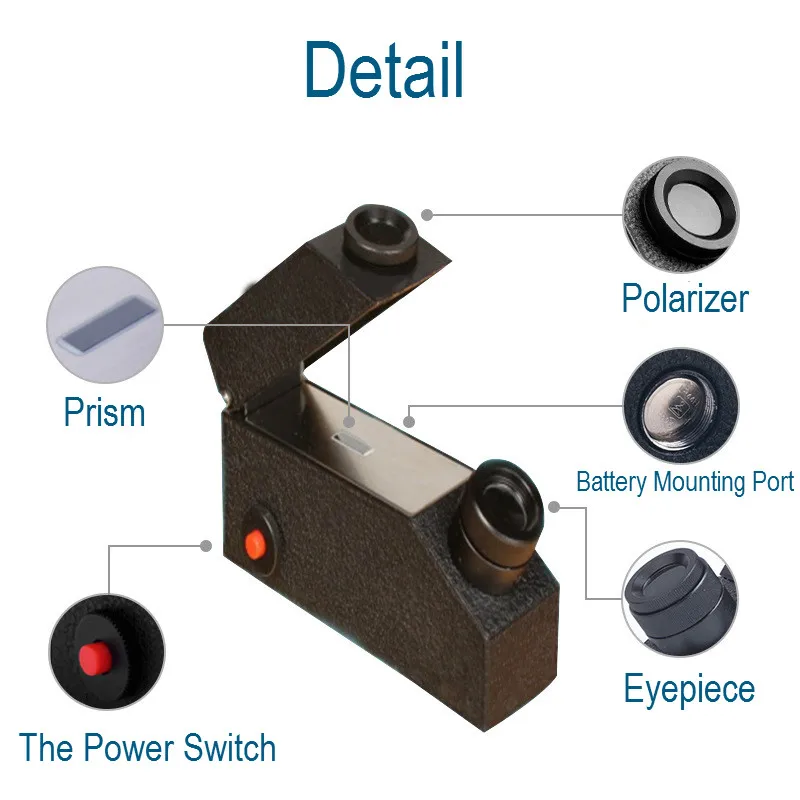 Detail

Polarizer

Prism

Battery Mounting Port

Eyepiece

The Power Switch