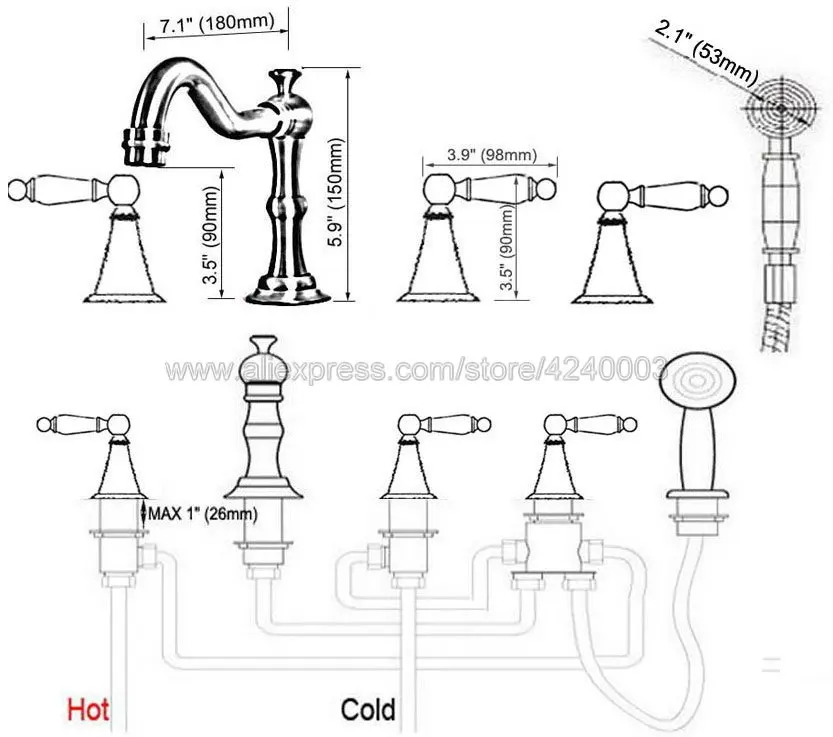 7.1" (180mm)

2.1" (53mm)

3.5" (90mm)

5.9" (150mm)

3.9" (98mm)

3.5" (90mm)

www.aliexpress.com/store/4240003

MAX 1" (26mm)

Hot

Cold