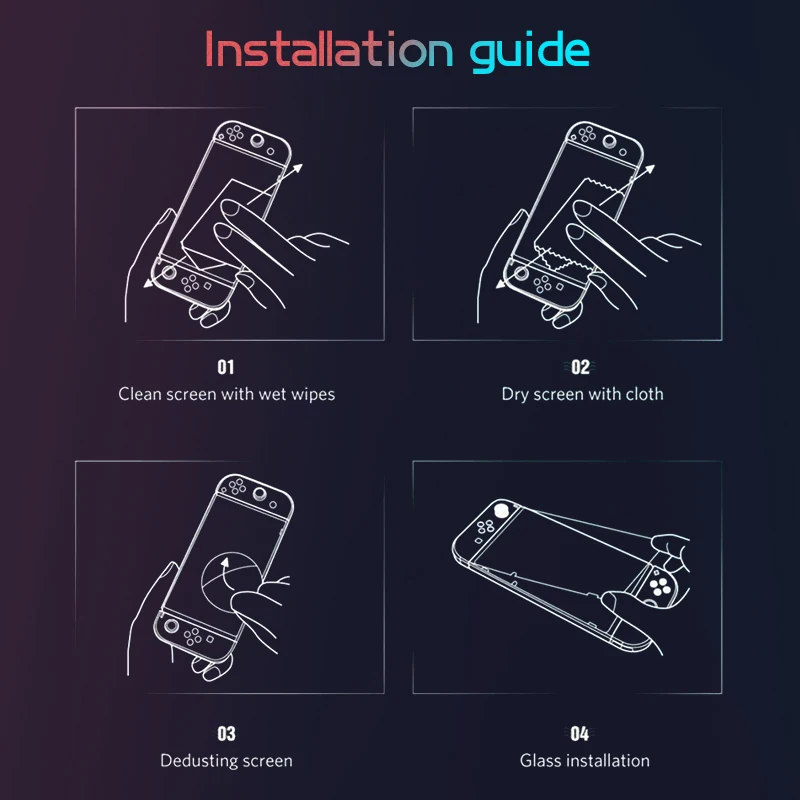 Installation guide

01
Clean screen with wet wipes

02
Dry screen with cloth

03
Dedusting screen

04
Glass installation