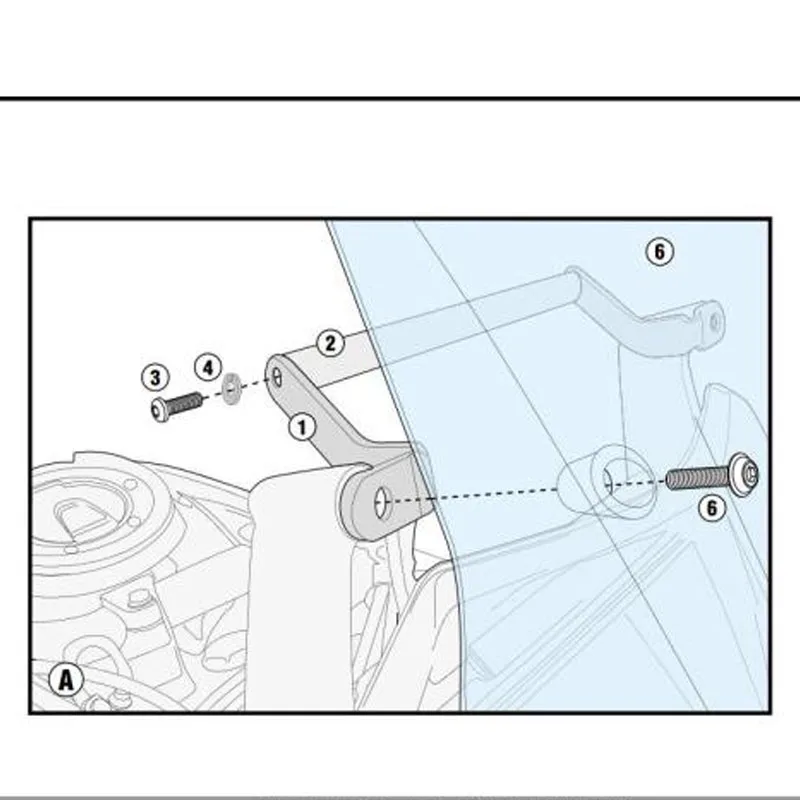 6
2
3
4
1
6
A