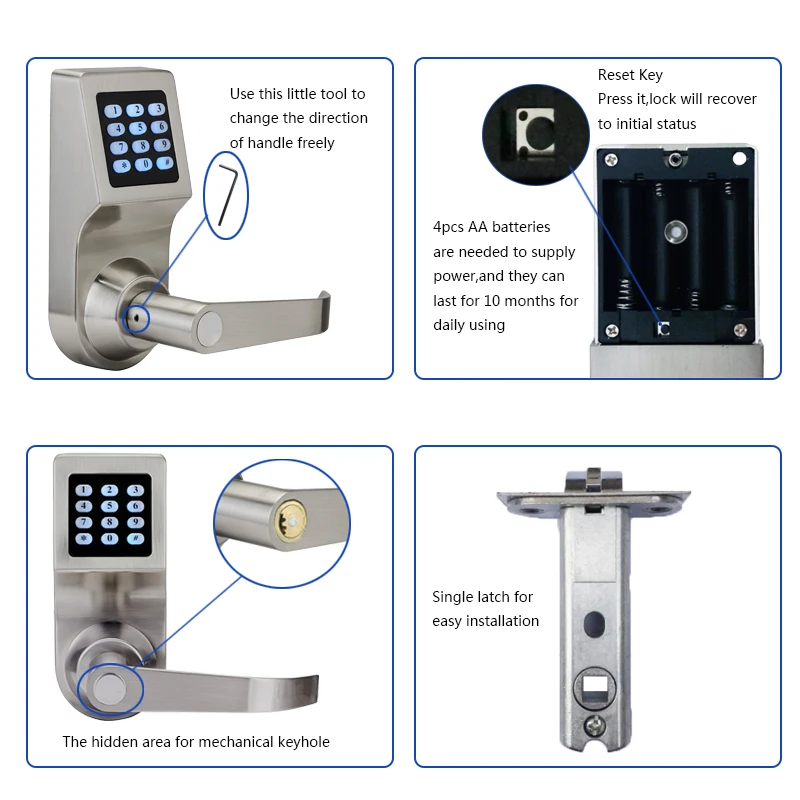 1 2 3
4 5 6
7 8 9
* 0 #

Use this little tool to change the direction of handle freely

Reset Key
Press it,lock will recover to initial status

4pcs AA batteries are needed to supply power,and they can last for 10 months for daily using

1 2 3
4 5 6
7 8 9
* 0 #

The hidden area for mechanical keyhole

Single latch for easy installation