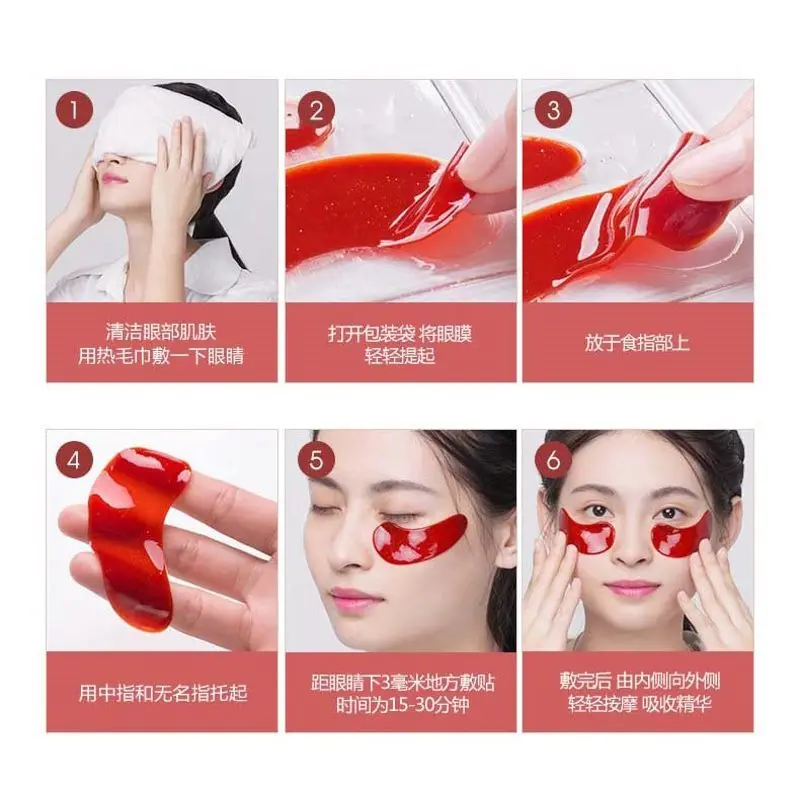 1

清洁眼部肌肤
用热毛巾敷一下眼睛

2

打开包装袋 将眼膜
轻轻提起

3

放于食指部上

4

用中指和无名指托起

5

距眼睛下3毫米地方敷贴
时间为15-30分钟

6

敷完后 由内侧向外侧
轻轻按摩 吸收精华