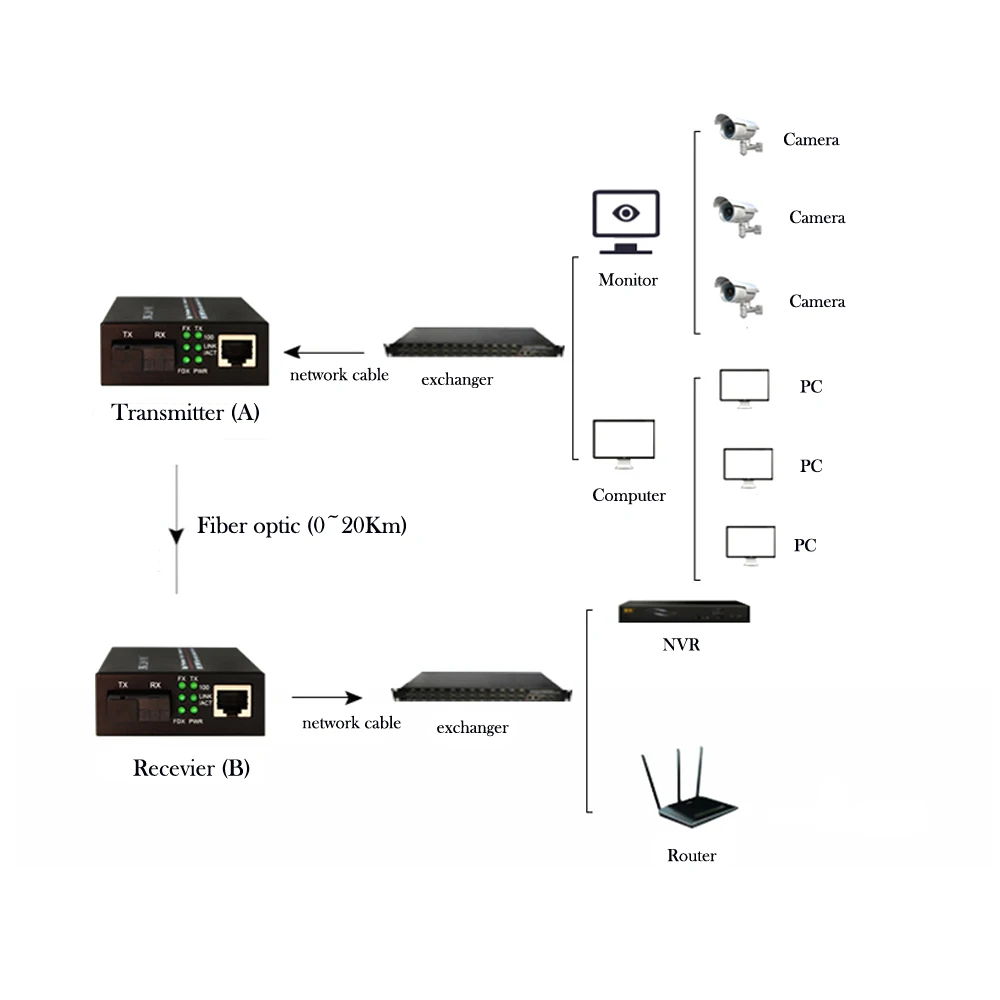 Camera

Camera

Camera

Monitor

TX RX FX TX 100 LINK /ACT FDX PWR

network cable

exchanger

Transmitter (A)

PC

PC

PC

Computer

Fiber optic (0~20Km)

NVR

TX RX FX TX 100 LINK /ACT FDX PWR

network cable

exchanger

Recevier (B)

Router