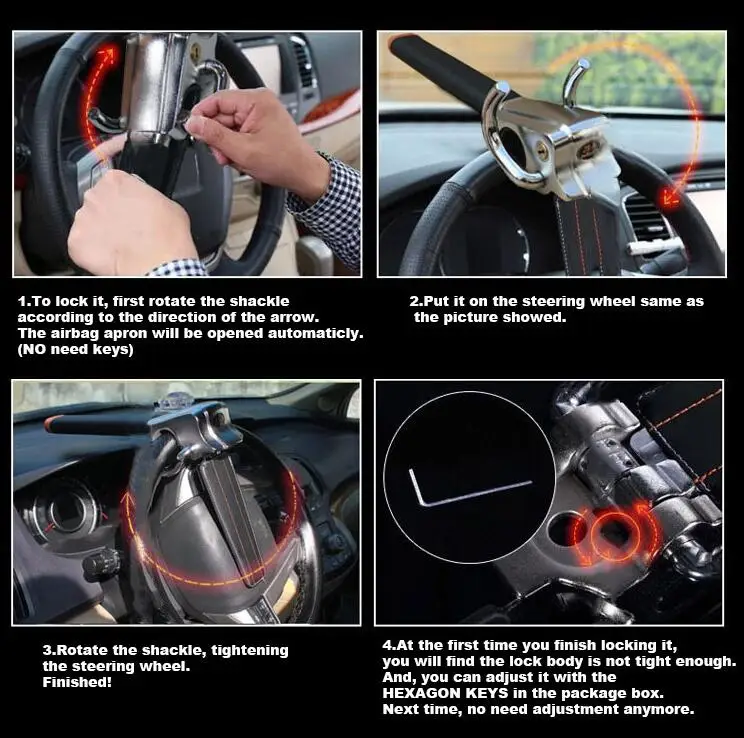 1.To lock it, first rotate the shackle according to the direction of the arrow. The airbag apron will be opened automaticly. (NO need keys)

2.Put it on the steering wheel same as the picture showed.

3.Rotate the shackle, tightening the steering wheel. Finished!

4.At the first time you finish locking it, you will find the lock body is not tight enough. And, you can adjust it with the HEXAGON KEYS in the package box. Next time, no need adjustment anymore.