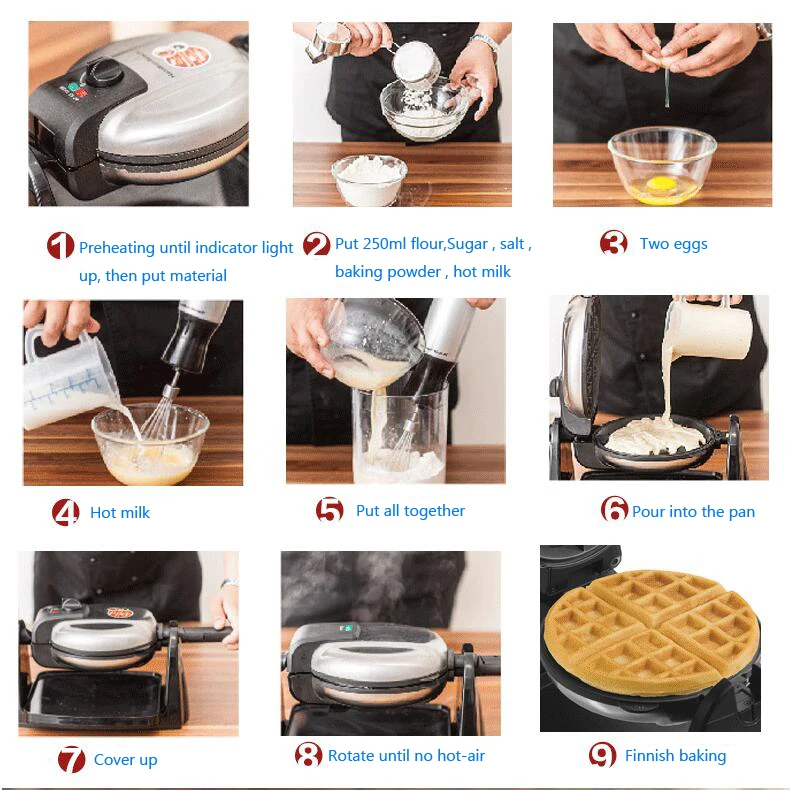 1 Preheating until indicator light up, then put material

2 Put 250ml flour,Sugar , salt , baking powder , hot milk

3 Two eggs

4 Hot milk

5 Put all together

6 Pour into the pan

7 Cover up

8 Rotate until no hot-air

9 Finnish baking