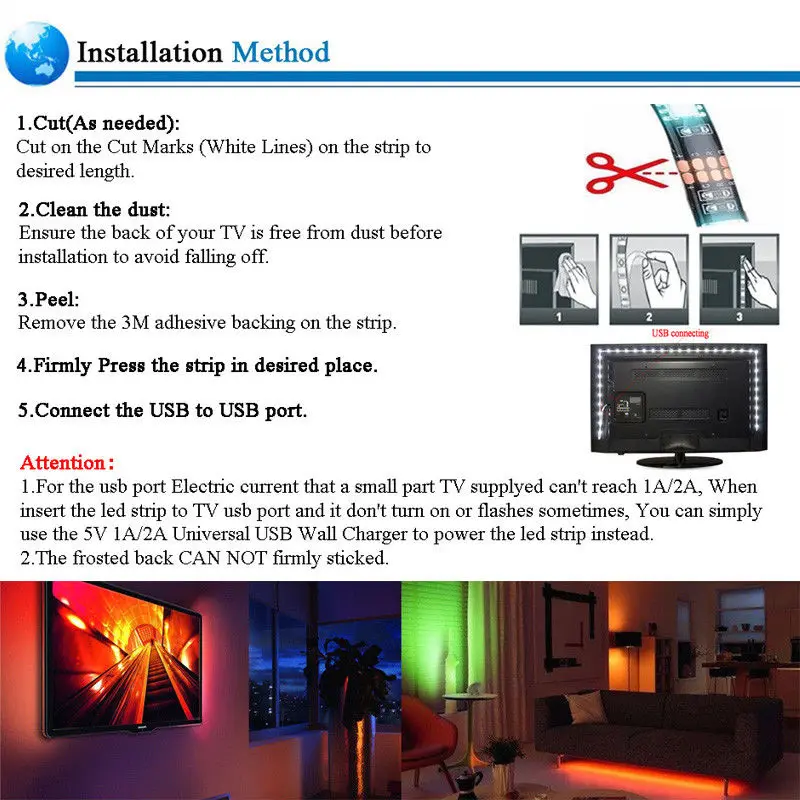 Installation Method

1.Cut(As needed):
Cut on the Cut Marks (White Lines) on the strip to desired length.

2.Clean the dust:
Ensure the back of your TV is free from dust before installation to avoid falling off.

3.Peel:
Remove the 3M adhesive backing on the strip.

4.Firmly Press the strip in desired place.

5.Connect the USB to USB port.

1 2 3

USB connecting

Attention:
1.For the usb port Electric current that a small part TV supplyed can't reach 1A/2A, When insert the led strip to TV usb port and it don't turn on or flashes sometimes, You can simply use the 5V 1A/2A Universal USB Wall Charger to power the led strip instead.
2.The frosted back CAN NOT firmly sticked.