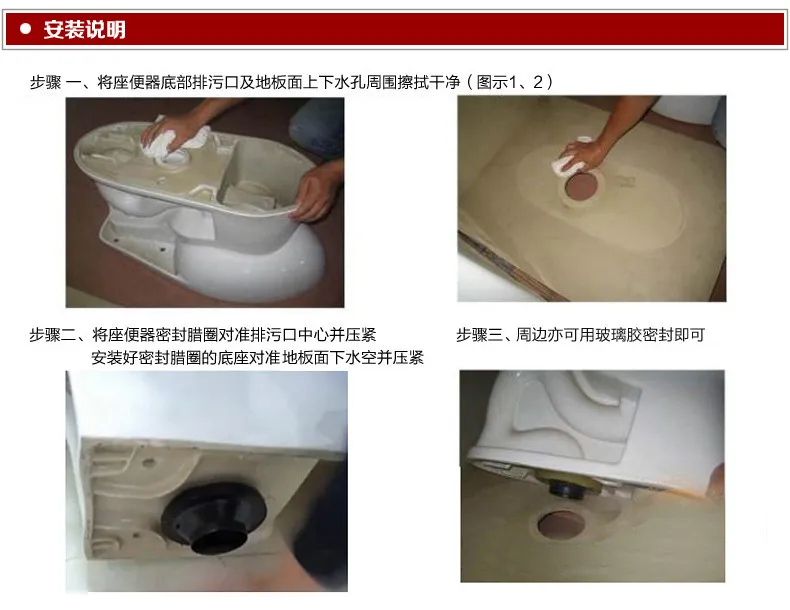 ● 安装说明

步骤 一、将座便器底部排污口及地板面上下水孔周围擦拭干净（图示1、2）

步骤二、将座便器密封腊圈对准排污口中心并压紧
安装好密封腊圈的底座对准地板面下水空并压紧

步骤三、周边亦可用玻璃胶密封即可