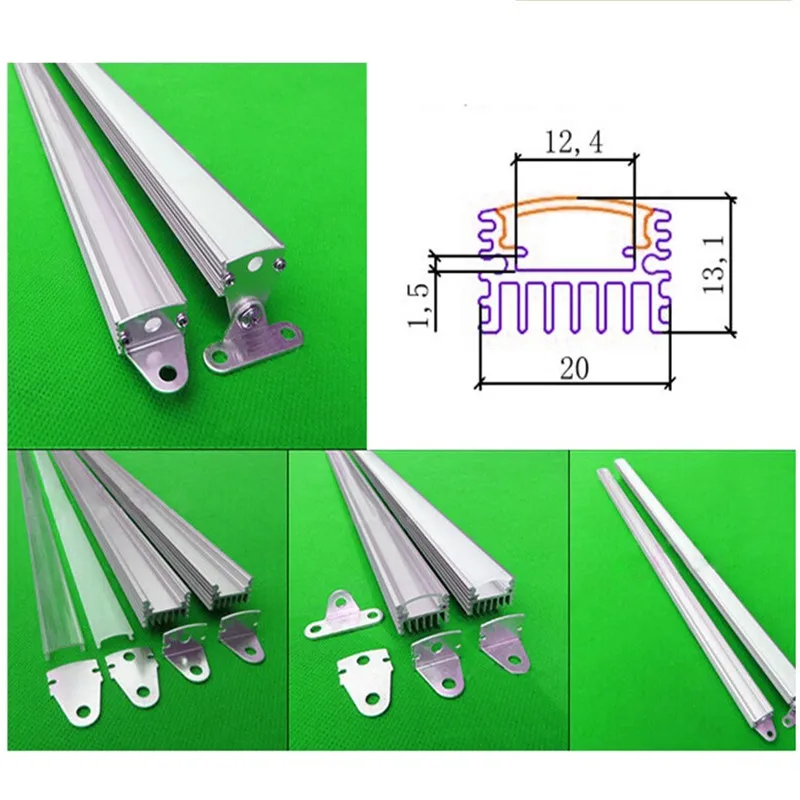 12, 4
1, 5
13, 1
20