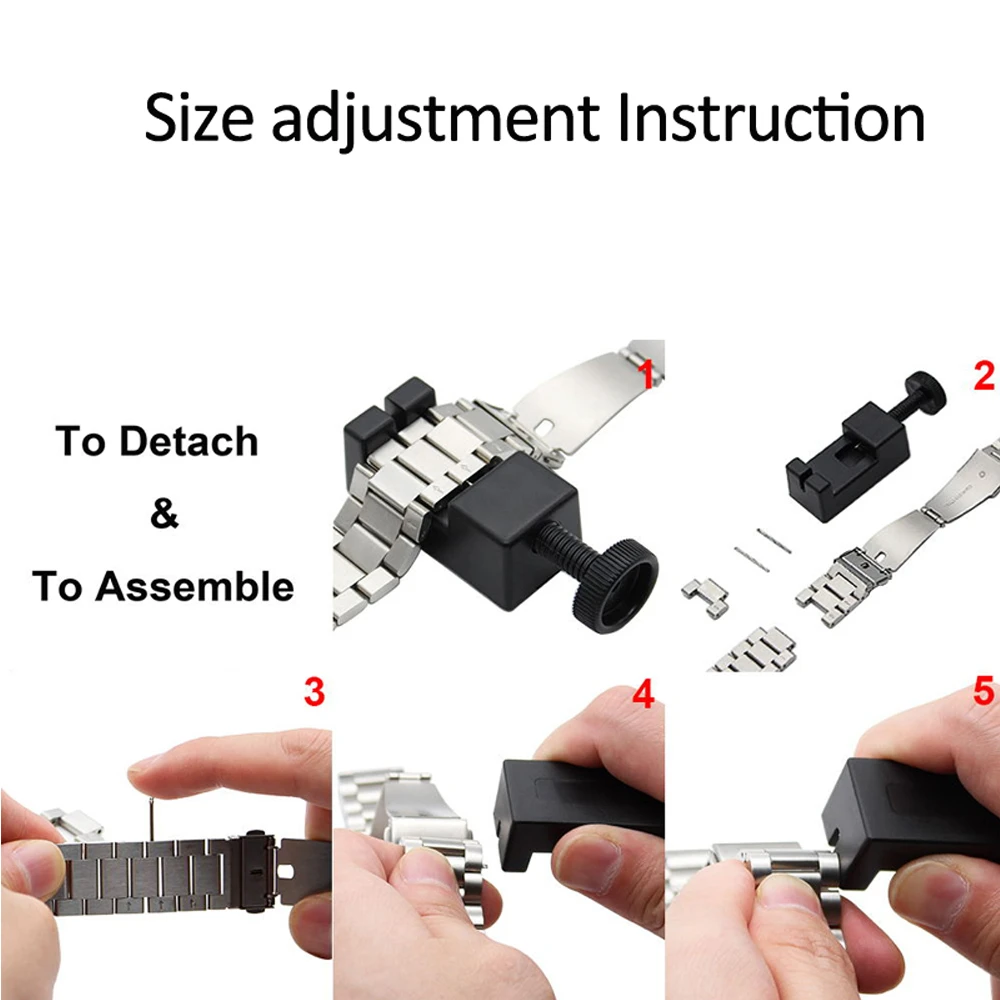 Size adjustment Instruction

To Detach

&

To Assemble

1

2

3

4

5