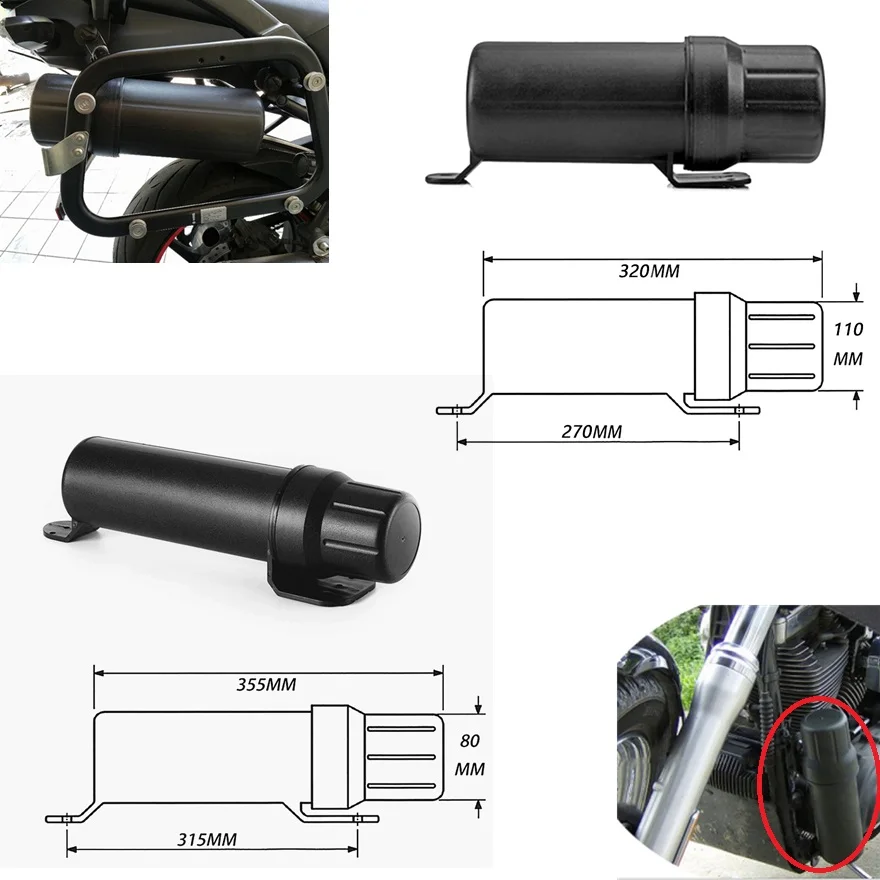 320MM

110 MM

270MM

355MM

80 MM

315MM