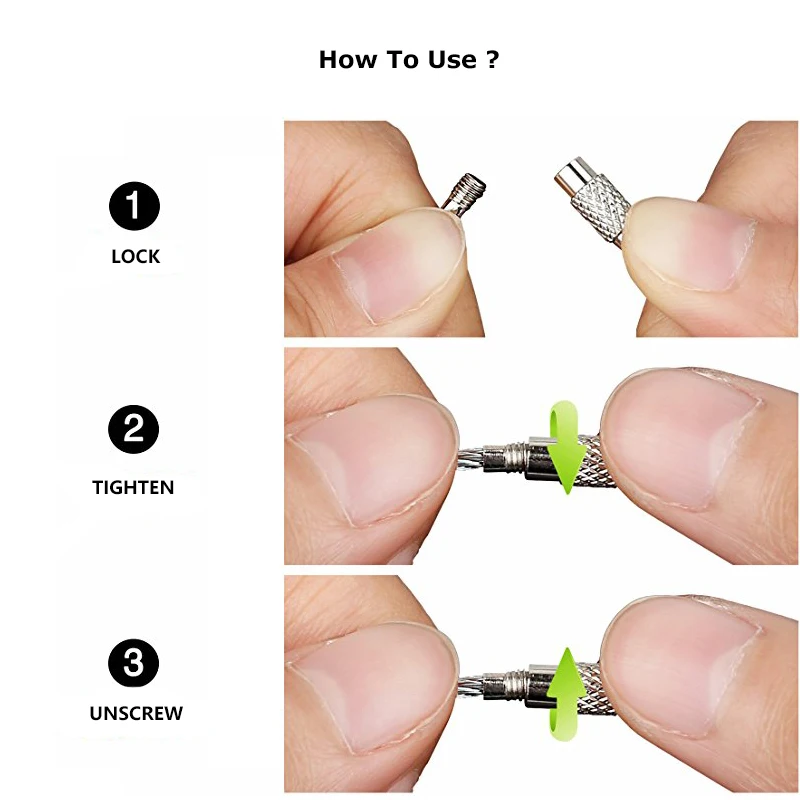 How To Use ?

1
LOCK

2
TIGHTEN

3
UNSCREW