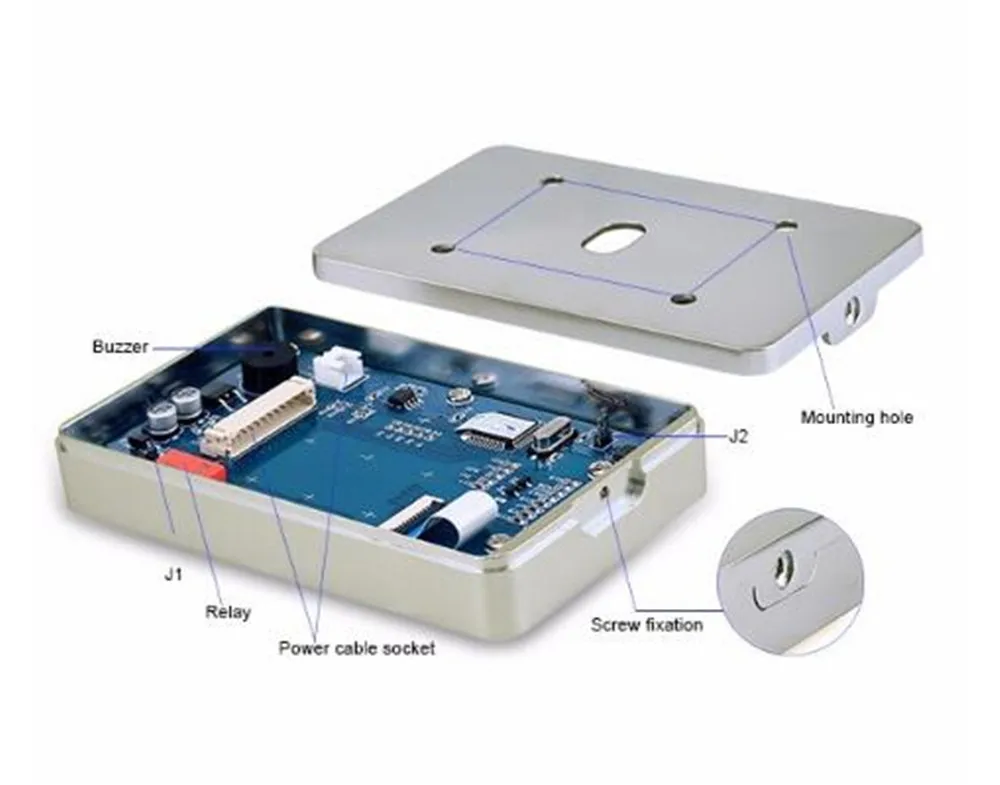 Buzzer

Mounting hole

J2

J1

Relay

Power cable socket

Screw fixation