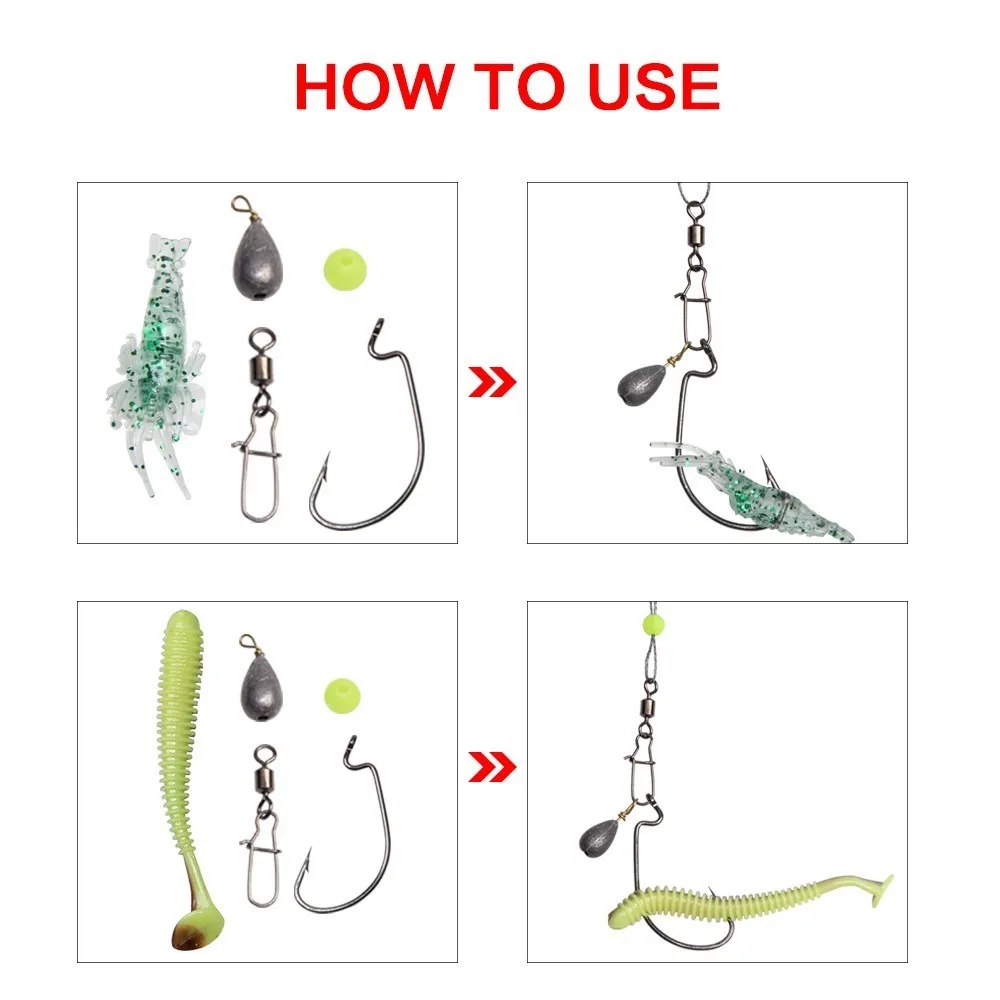 HOW TO USE