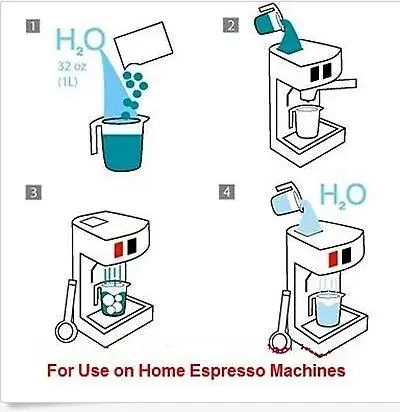 1

$H_2O$

32 oz
(1L)

2

3

4

$H_2O$

For Use on Home Espresso Machines