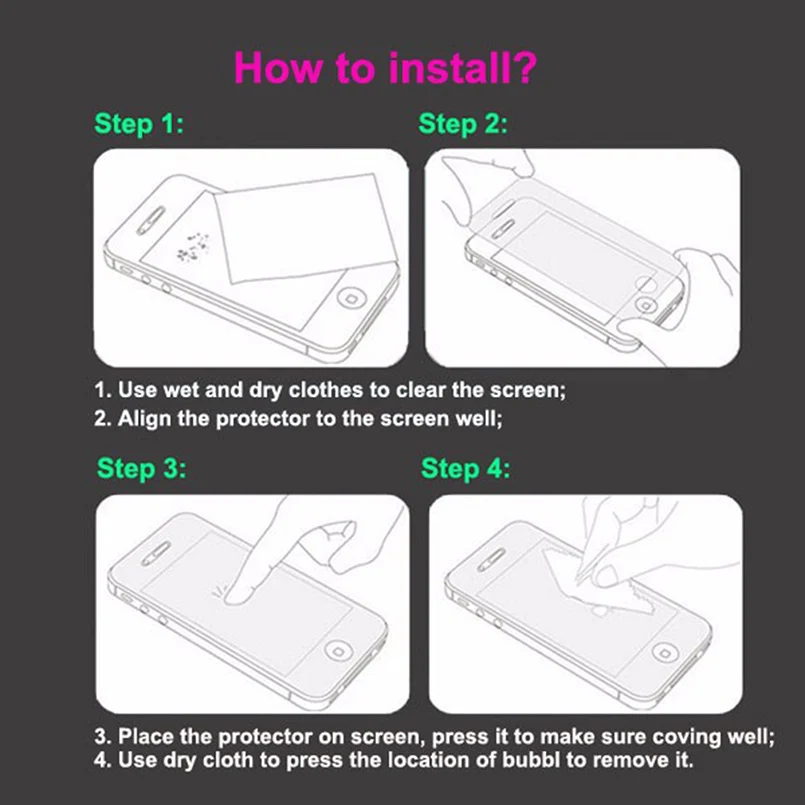 How to install?

Step 1:

Step 2:

1. Use wet and dry clothes to clear the screen;
2. Align the protector to the screen well;

Step 3:

Step 4:

3. Place the protector on screen, press it to make sure coving well;
4. Use dry cloth to press the location of bubbl to remove it.