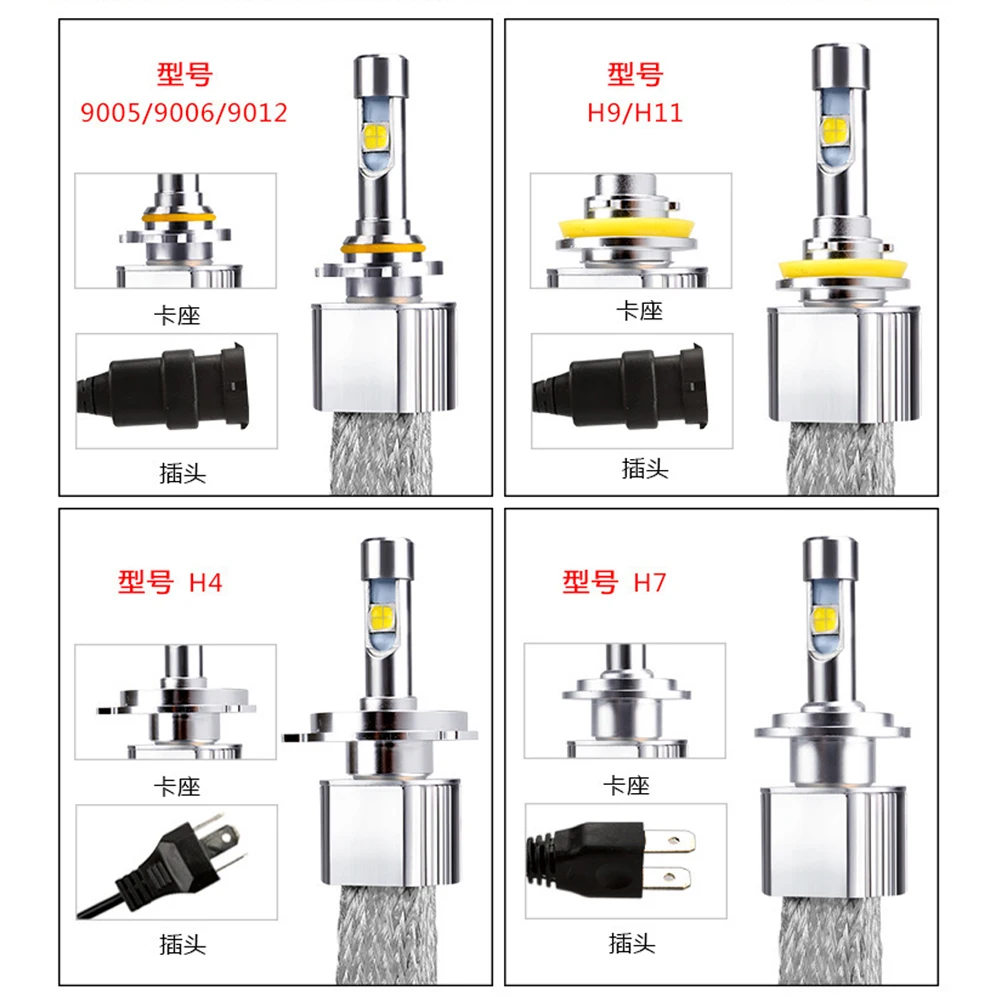 型号
9005/9006/9012

卡座

插头

型号
H9/H11

卡座

插头

型号 H4

卡座

插头

型号 H7

卡座

插头