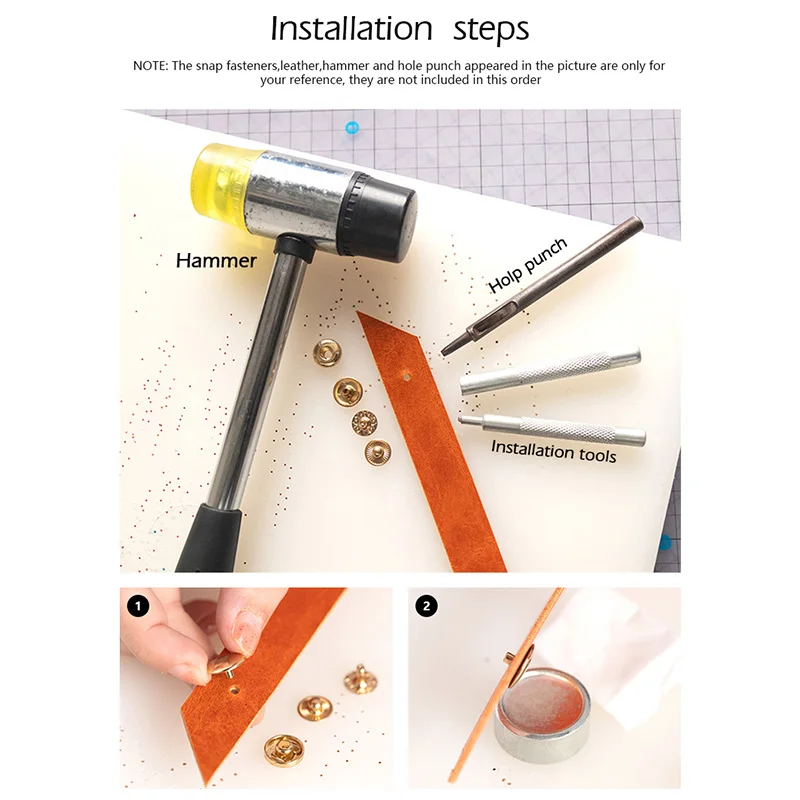 Installation steps

NOTE: The snap fasteners,leather,hammer and hole punch appeared in the picture are only for your reference, they are not included in this order

Hammer

Holp punch

Installation tools

1

2