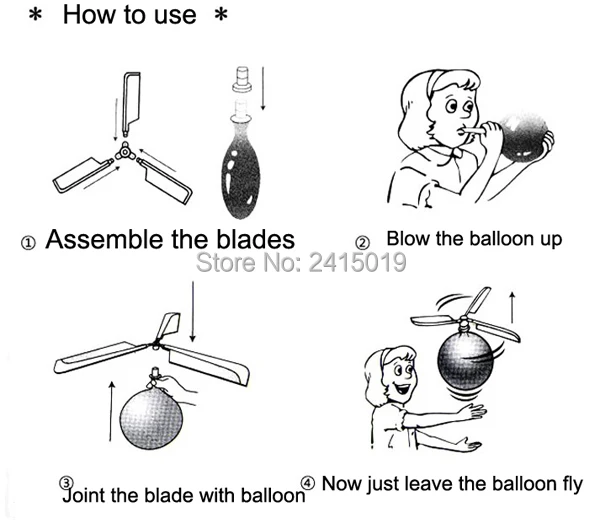 * How to use *

① Assemble the blades

② Blow the balloon up

Store No: 2415019

③ Joint the blade with balloon

④ Now just leave the balloon fly